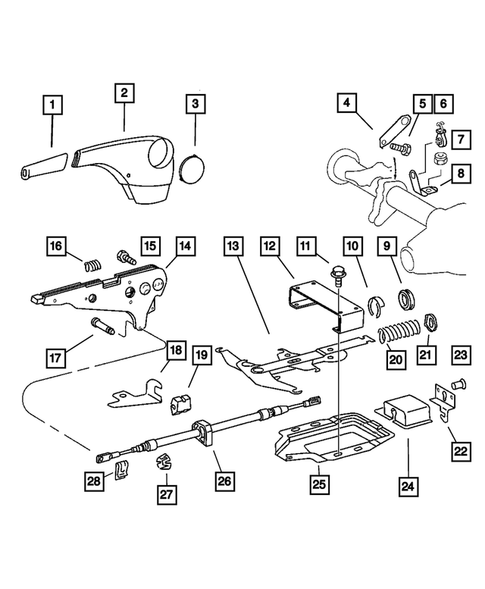 1
2
3
4
5
6
7
8
16
15
14
13
12
11
10
9
17
18
19
20
21
23
22
28
27
26
25
24