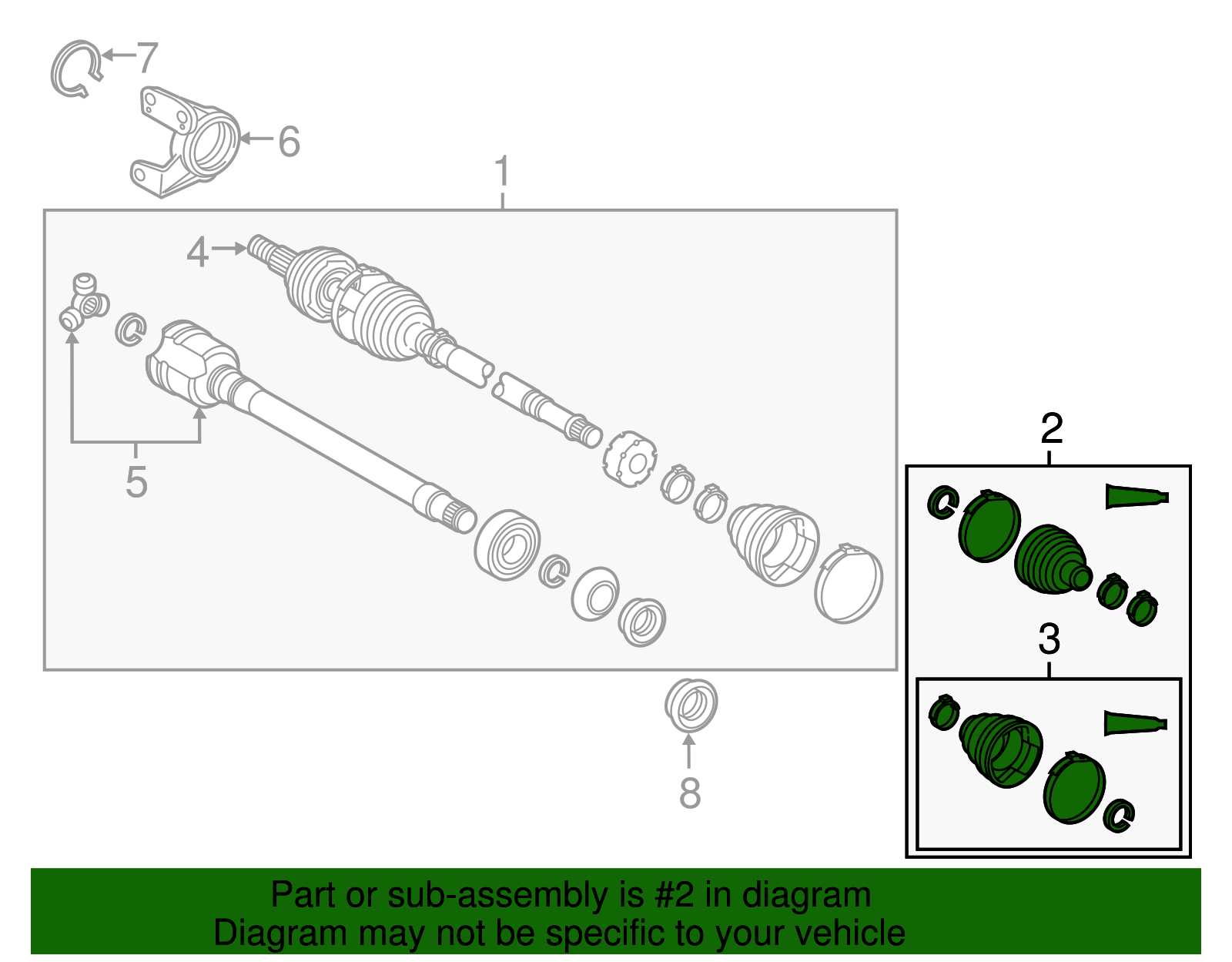 7
6
1
4
5
2
3
8

Part or sub-assembly is #2 in diagram
Diagram may not be specific to your vehicle