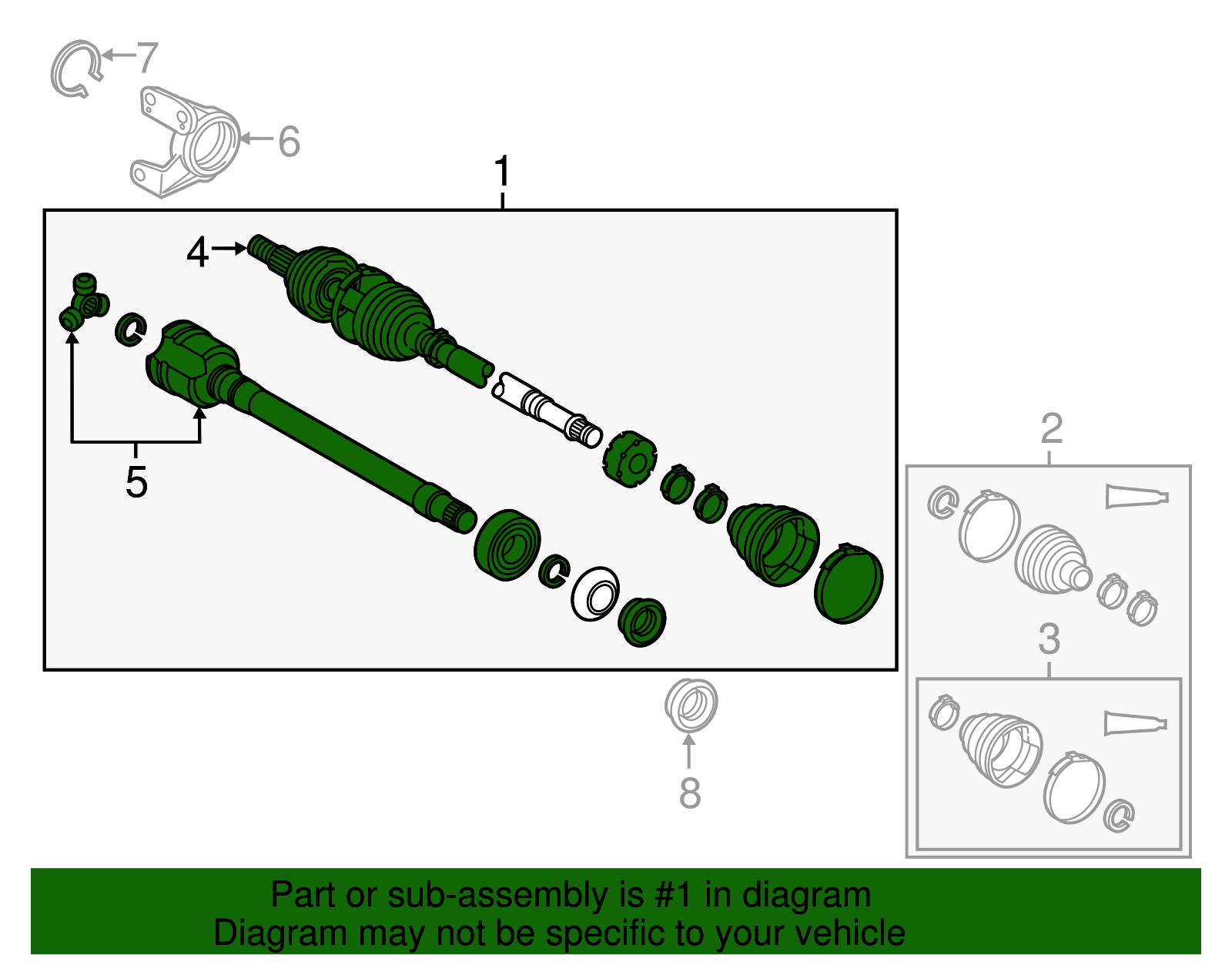 7
6
1
4
5
2
3
8
Part or sub-assembly is #1 in diagram
Diagram may not be specific to your vehicle