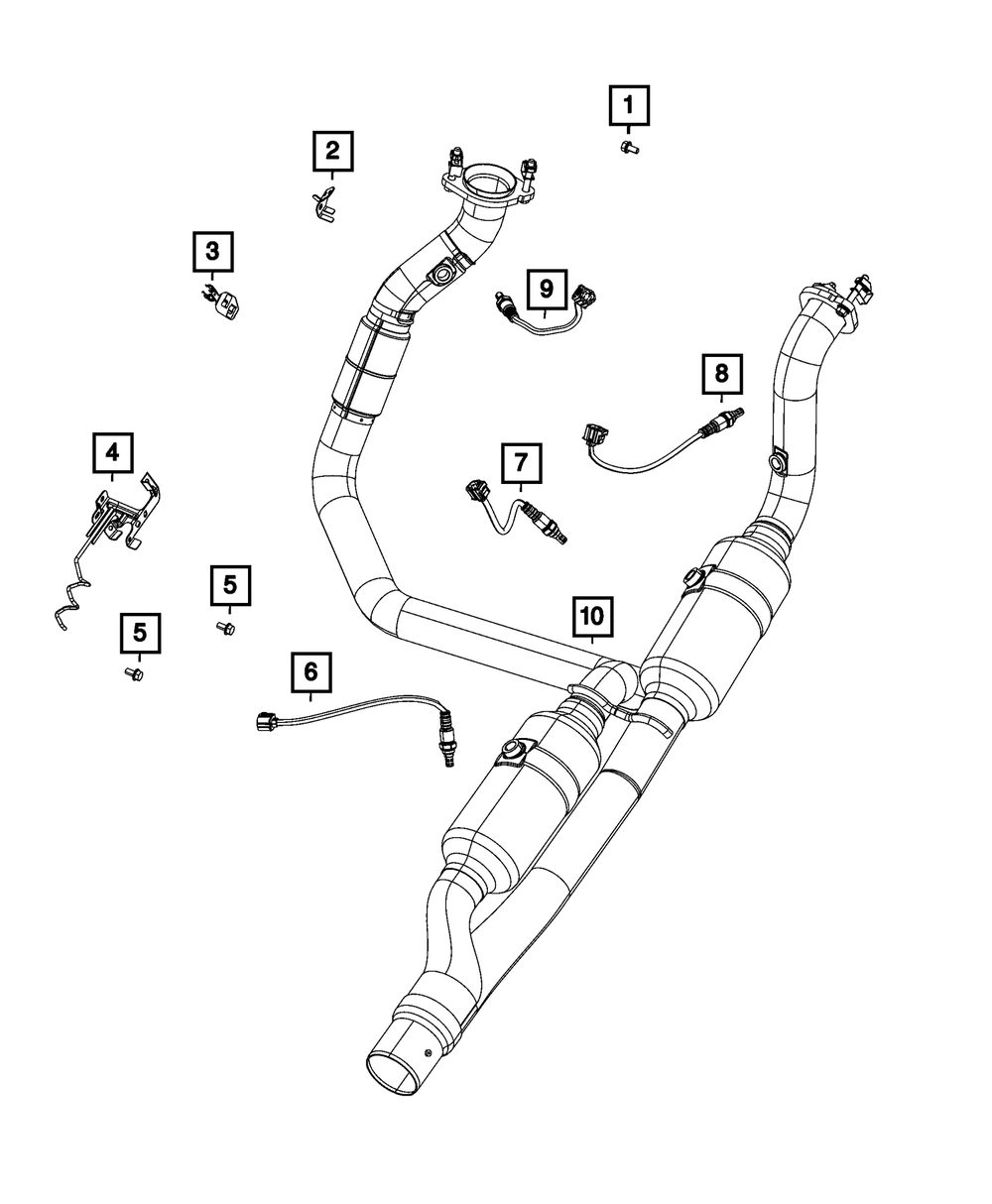 1
2
3
9
8
4
7
5
5
10
6