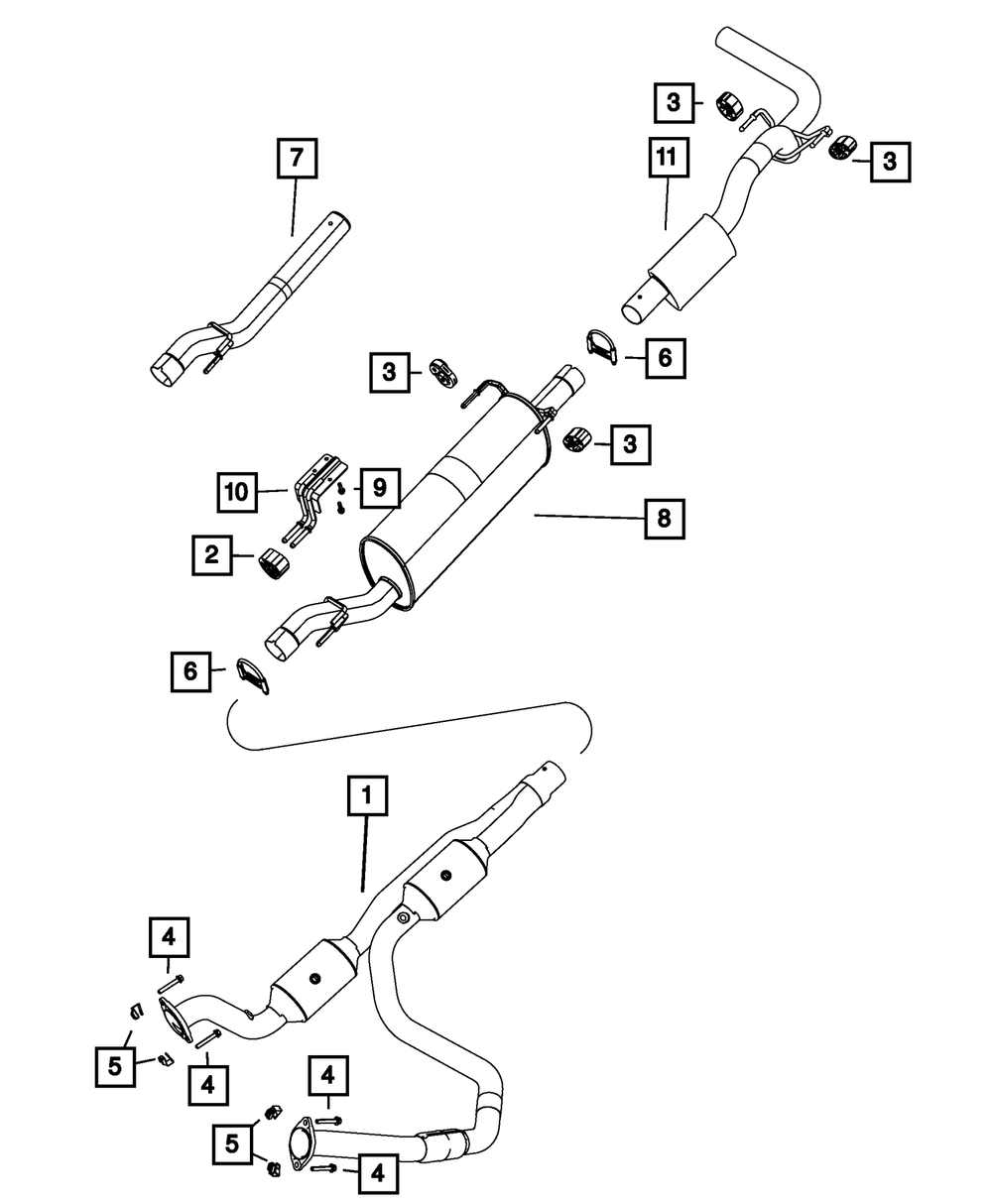 3
7
11
3
3
6
3
10
9
8
2
6
1
4
5
4
4
5
4