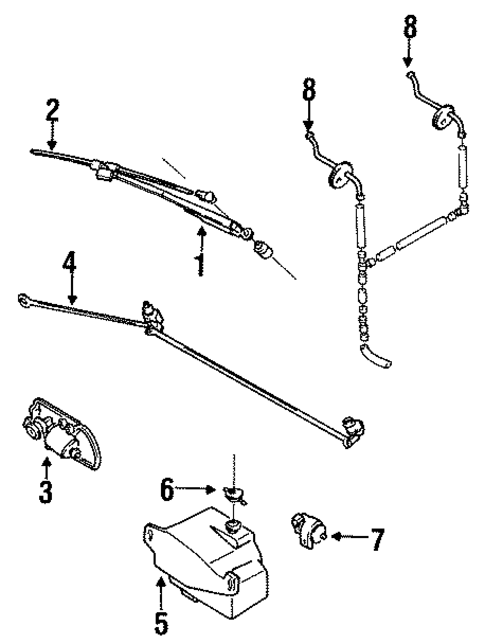 8
8
2
1
4
3
6
7
5