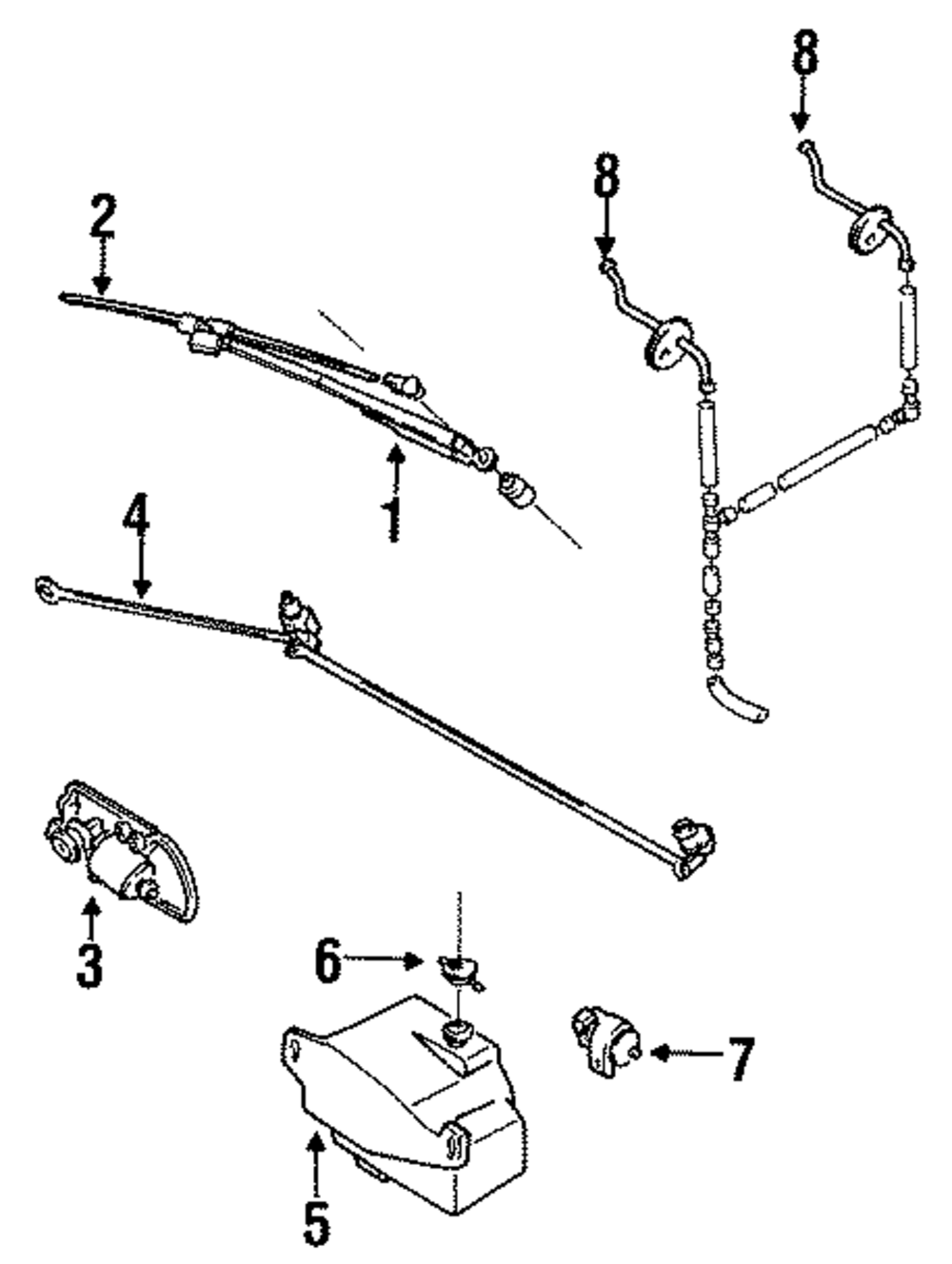 8
8
2
1
4
3
6
7
5