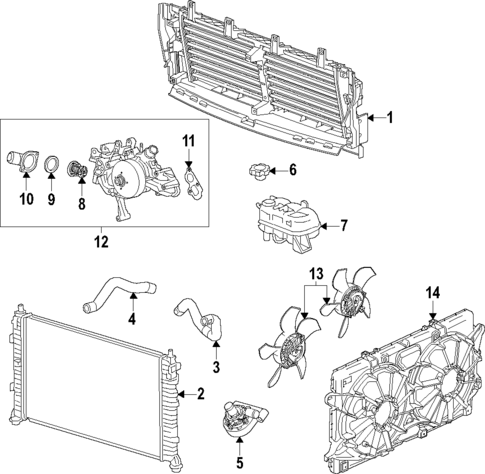 1
11
6
10
9
8
7
12
13
14
4
3
2
5