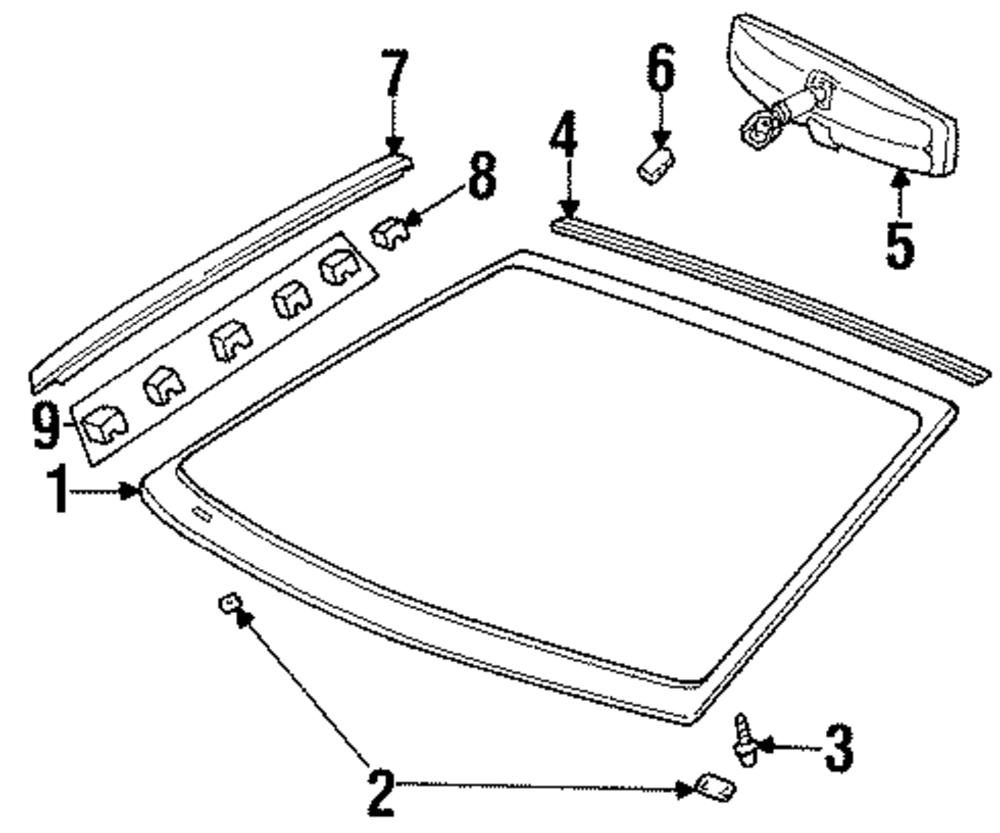 7
6
4
8
5
9
1
3
2