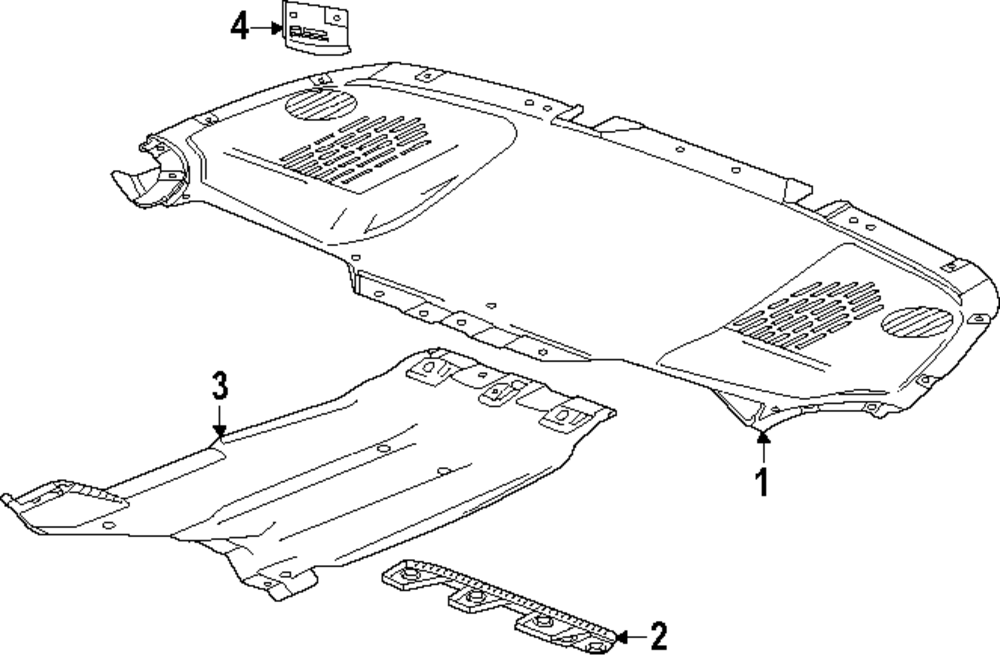 4
3
1
2