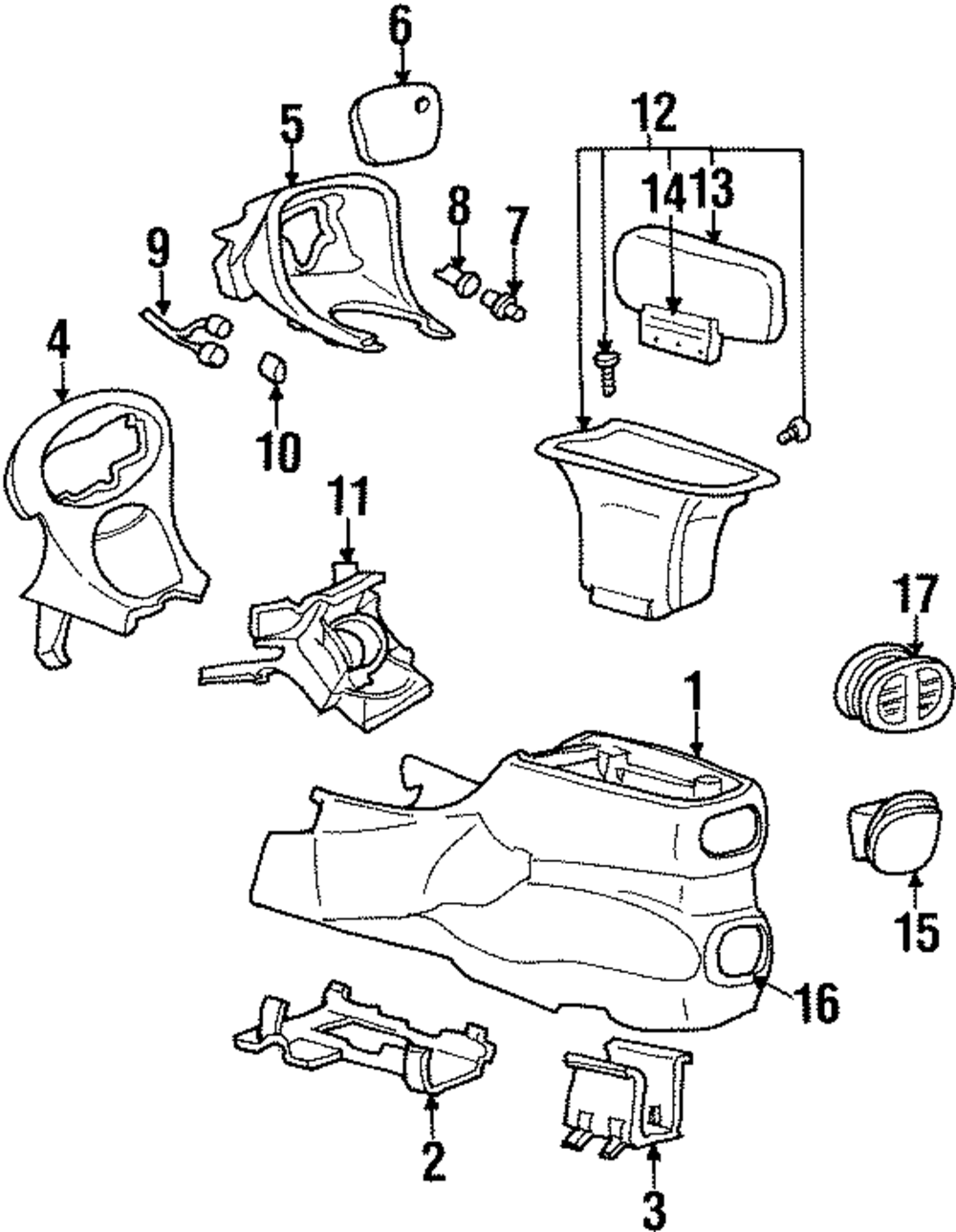 6
5
12
14
13
8
7
9
4
10
11
17
1
15
16
2
3