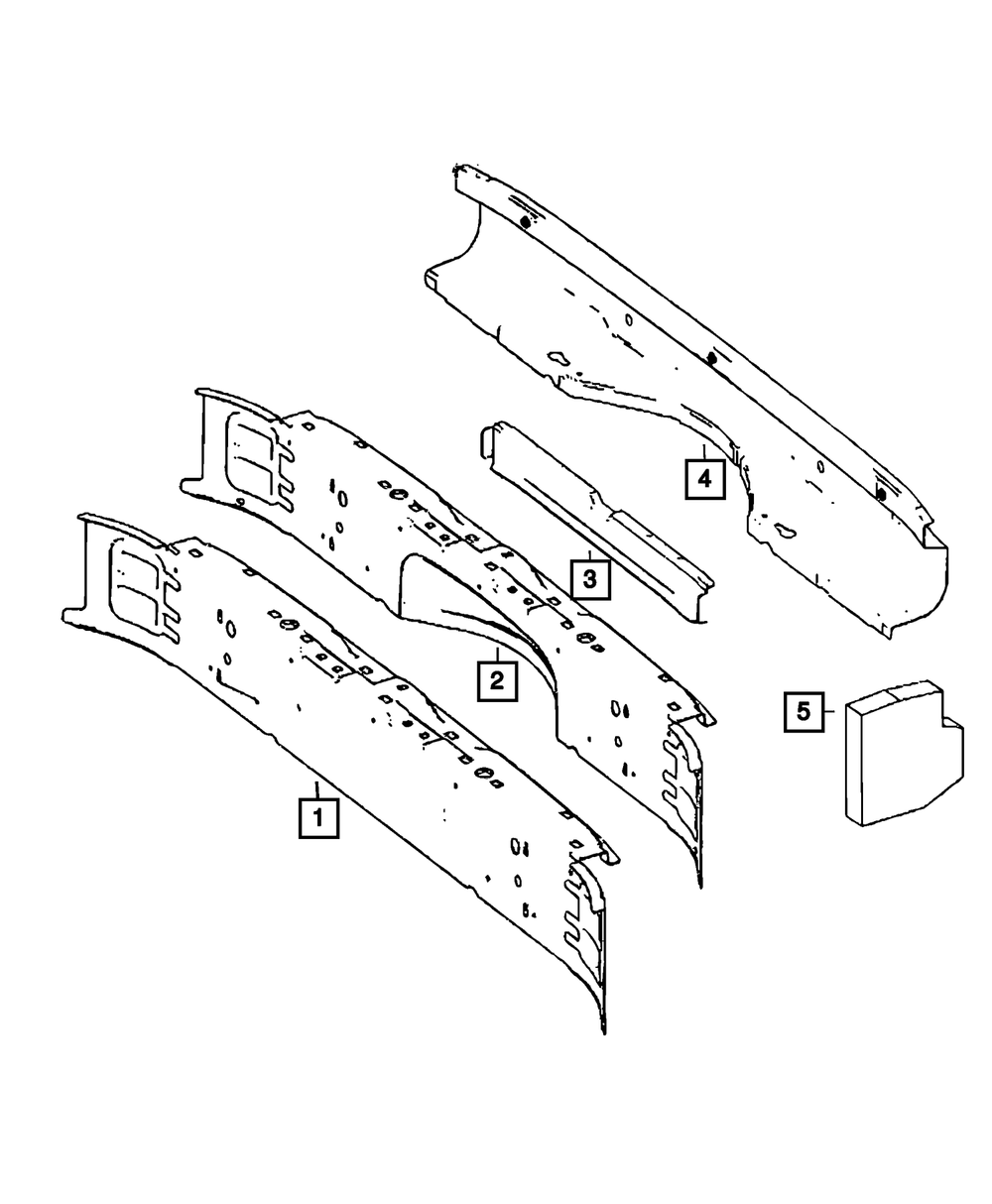 4
3
2
5
1