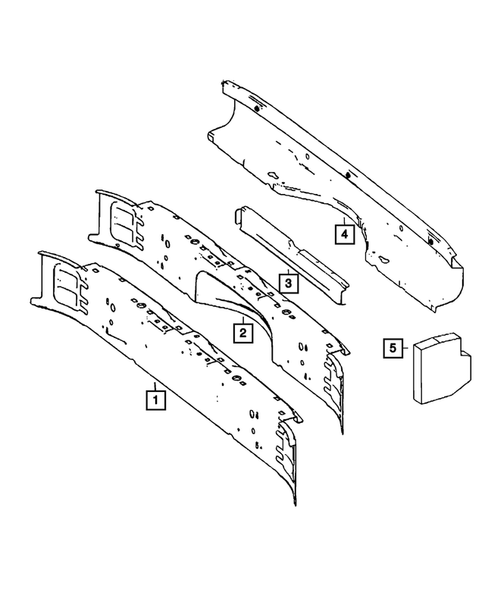 4
3
2
5
1