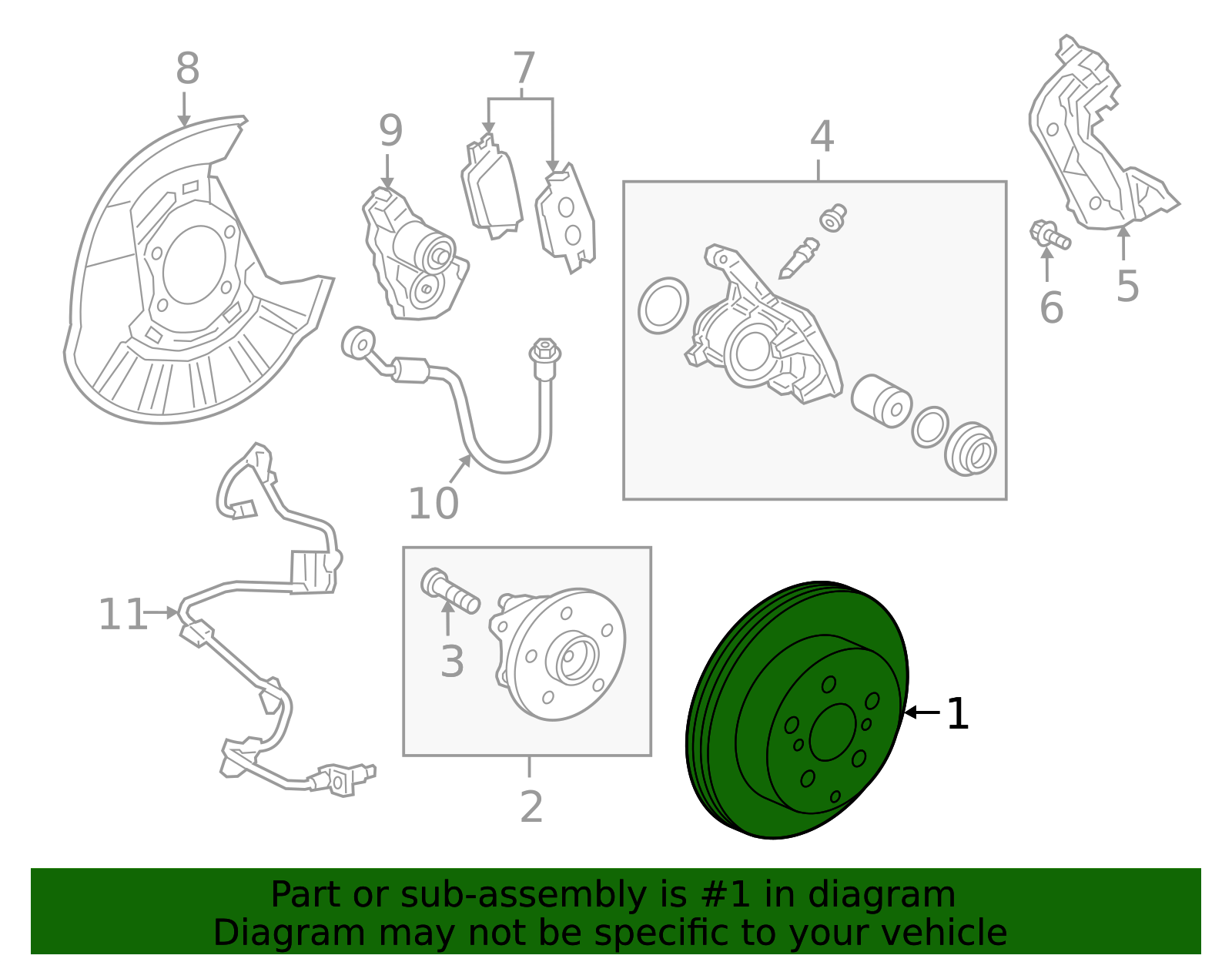 8
7
9
4
5
6
10
11
3
2
1

Part or sub-assembly is #1 in diagram
Diagram may not be specific to your vehicle