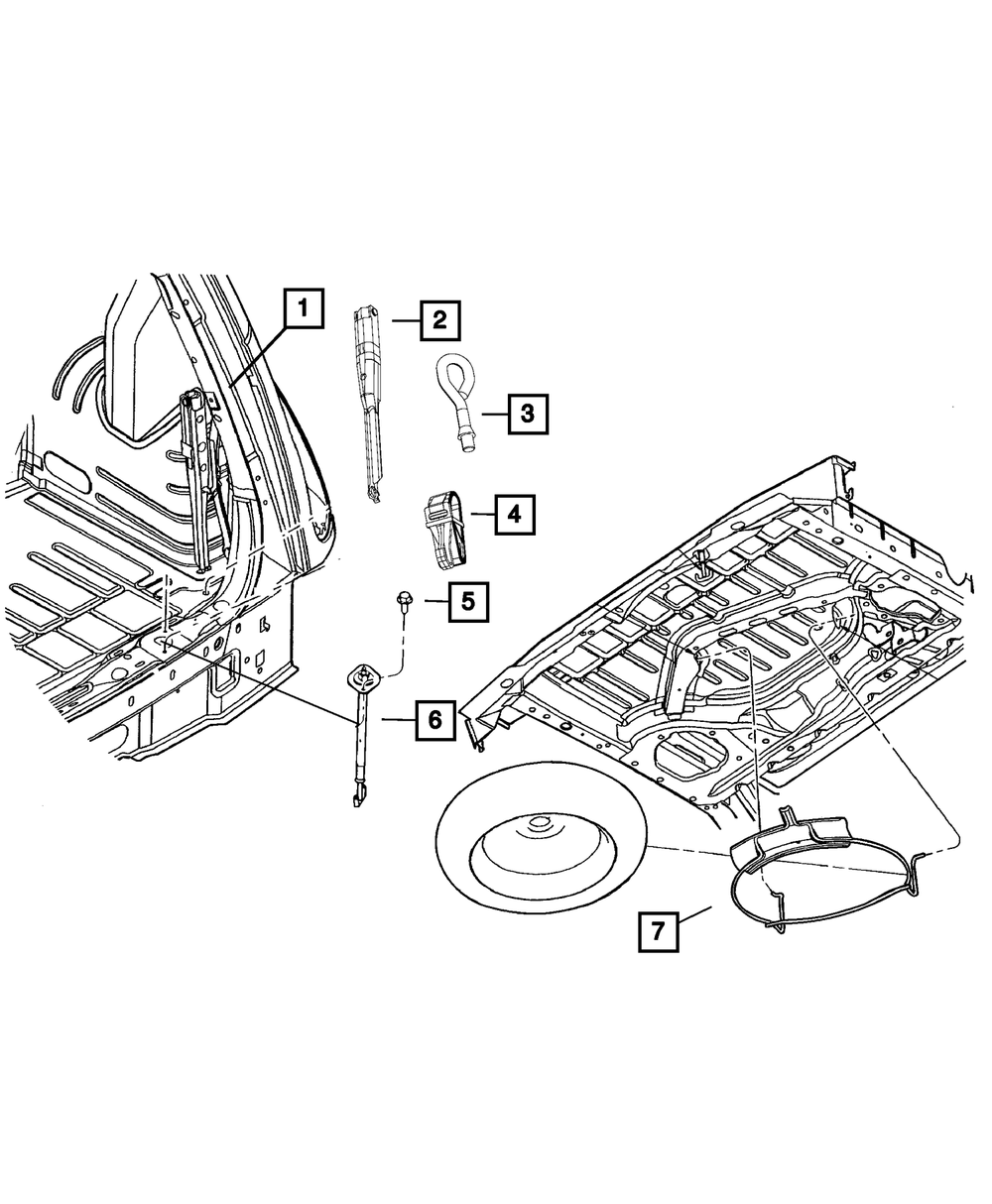 1
2
3
4
5
6
7