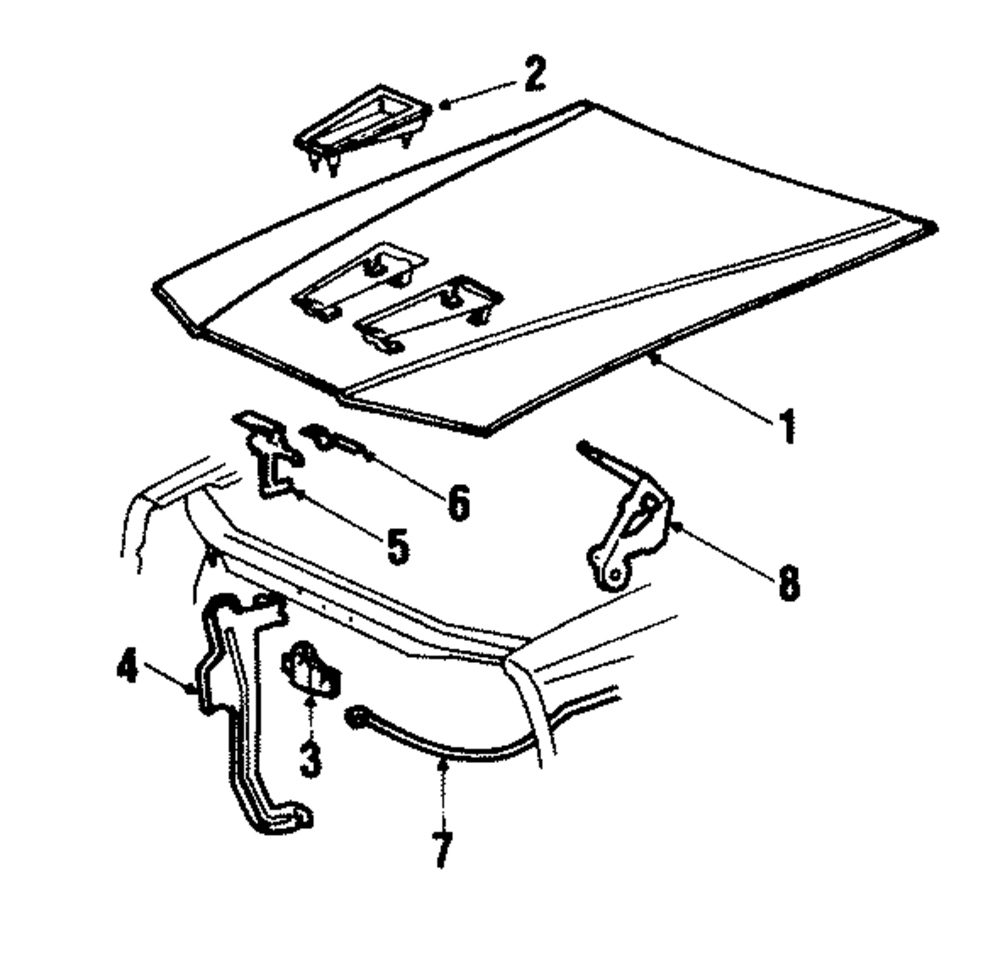 2
1
6
5
8
4
3
7