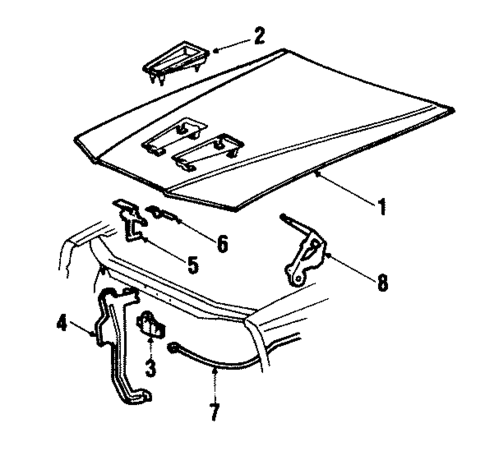 2
1
6
5
8
4
3
7