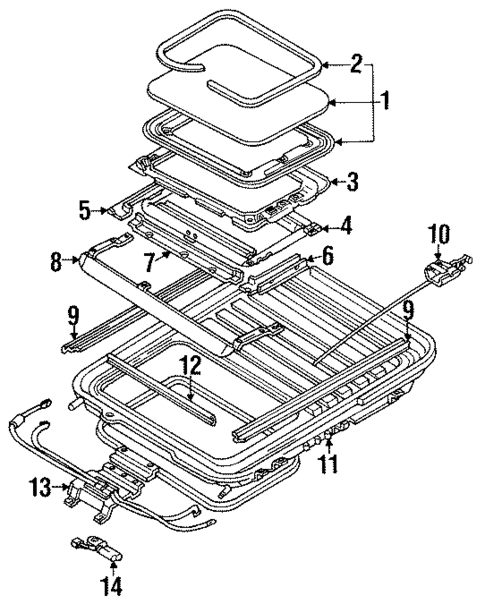 2
1
3
5
4
10
8
7
6
9
9
12
11
13
14