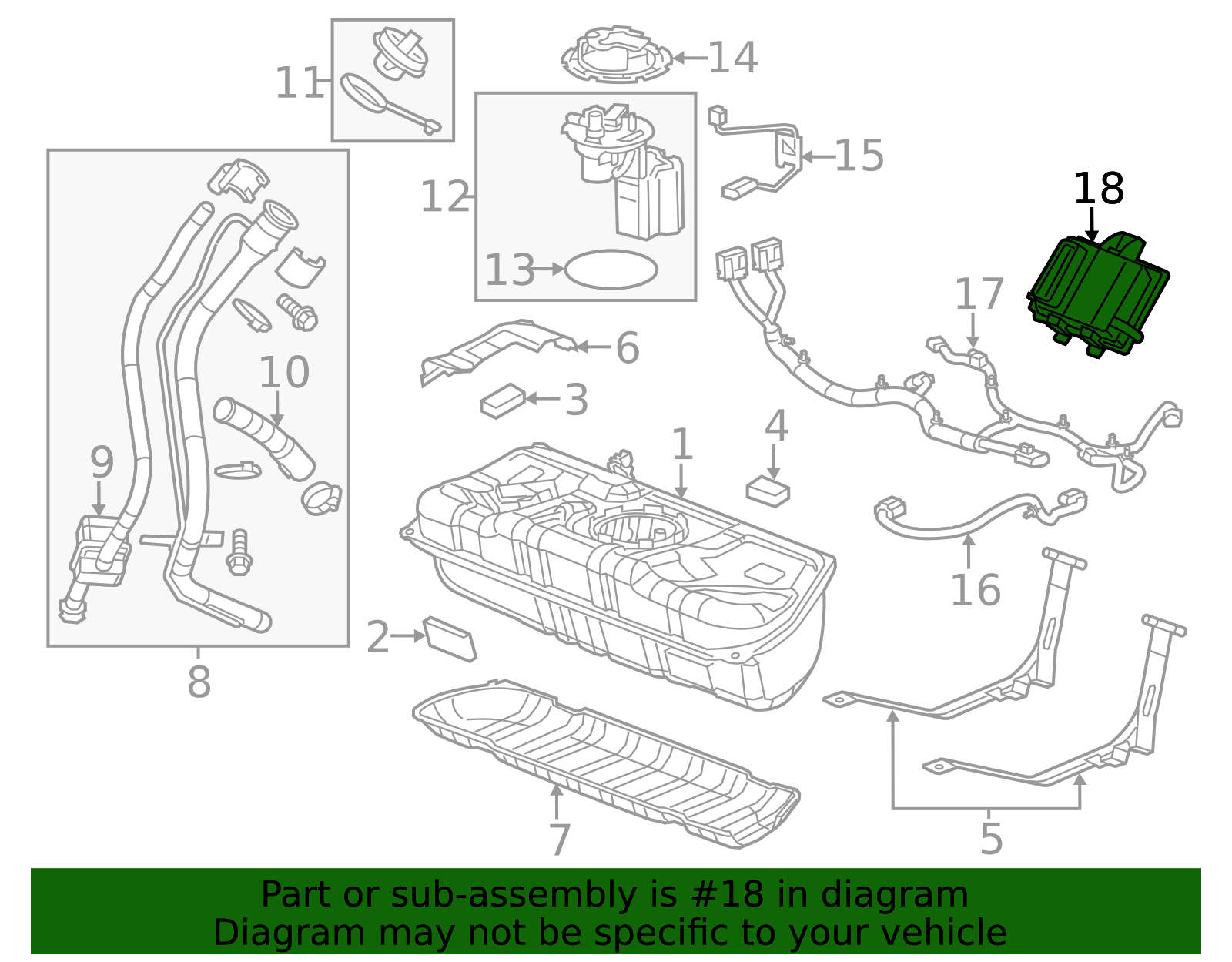 11
14
12
15
18
13
17
6
10
3
4
1
9
16
2
8
7
5
Part or sub-assembly is #18 in diagram
Diagram may not be specific to your vehicle