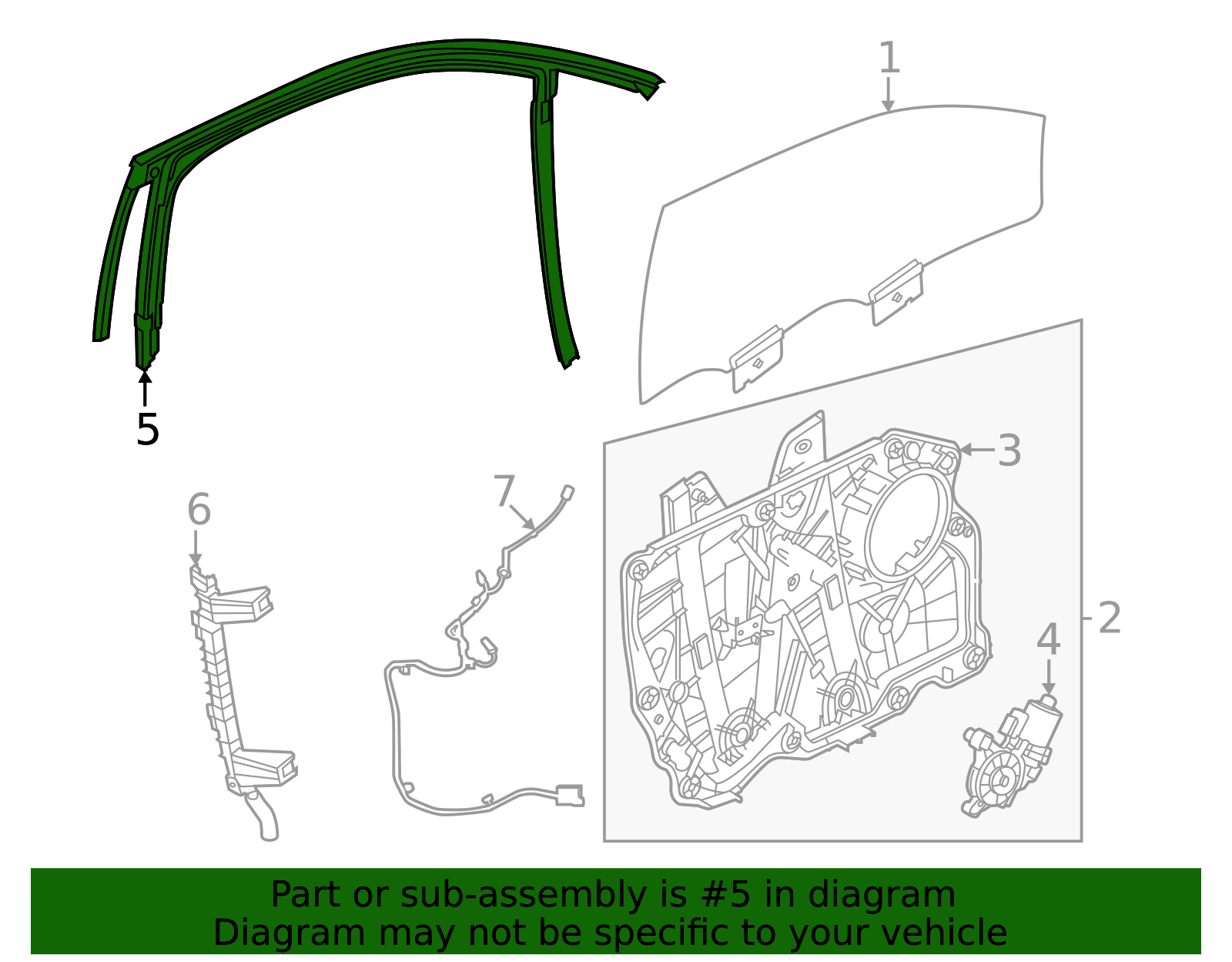 1
5
3
6
7
2
4
Part or sub-assembly is #5 in diagram
Diagram may not be specific to your vehicle