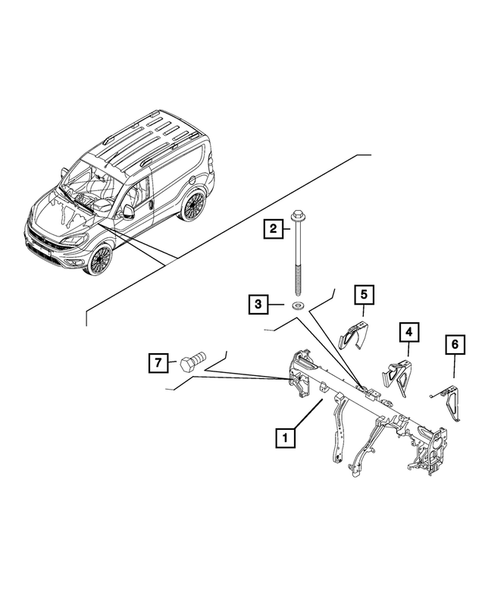 2
3
5
4
6
7
1