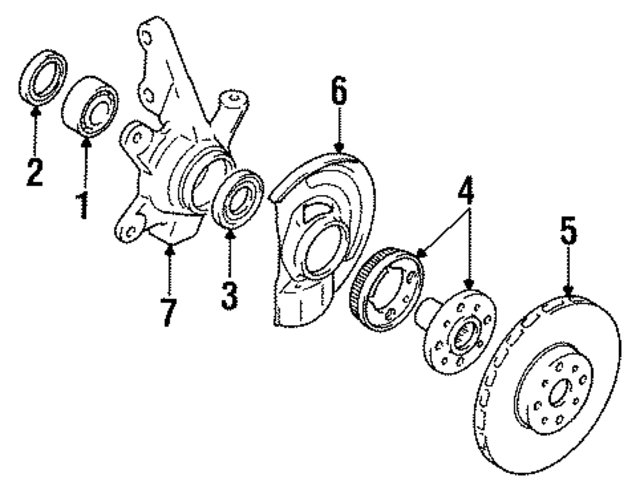 2
1
6
7
3
4
5