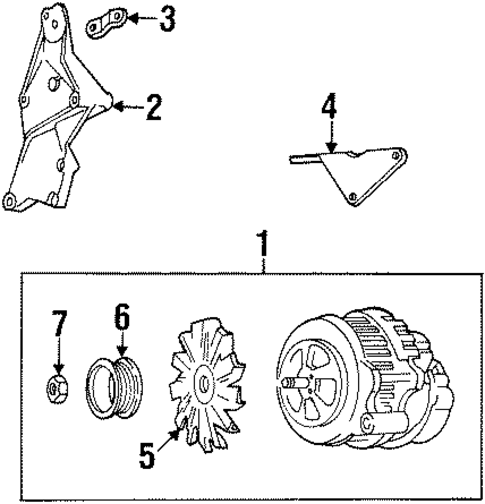 3
2
4
1
7
6
5