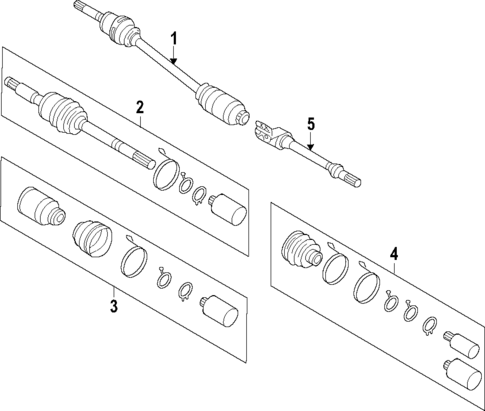 1
2
5
3
4