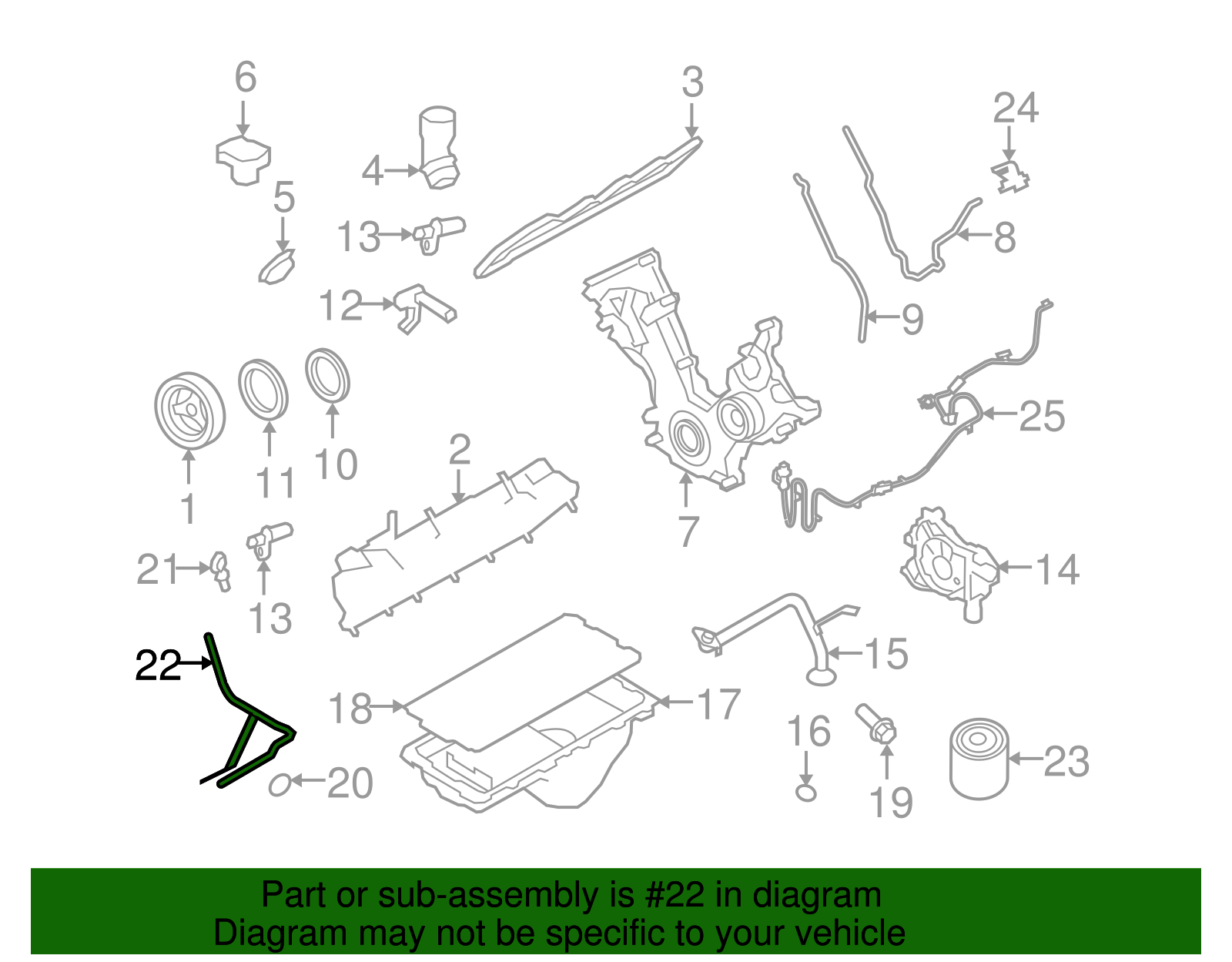 6
3
24
4
5
13
8
12
9
25
1
11
10
2
7
21
13
14
22
15
18
17
16
19
23
20

Part or sub-assembly is #22 in diagram
Diagram may not be specific to your vehicle