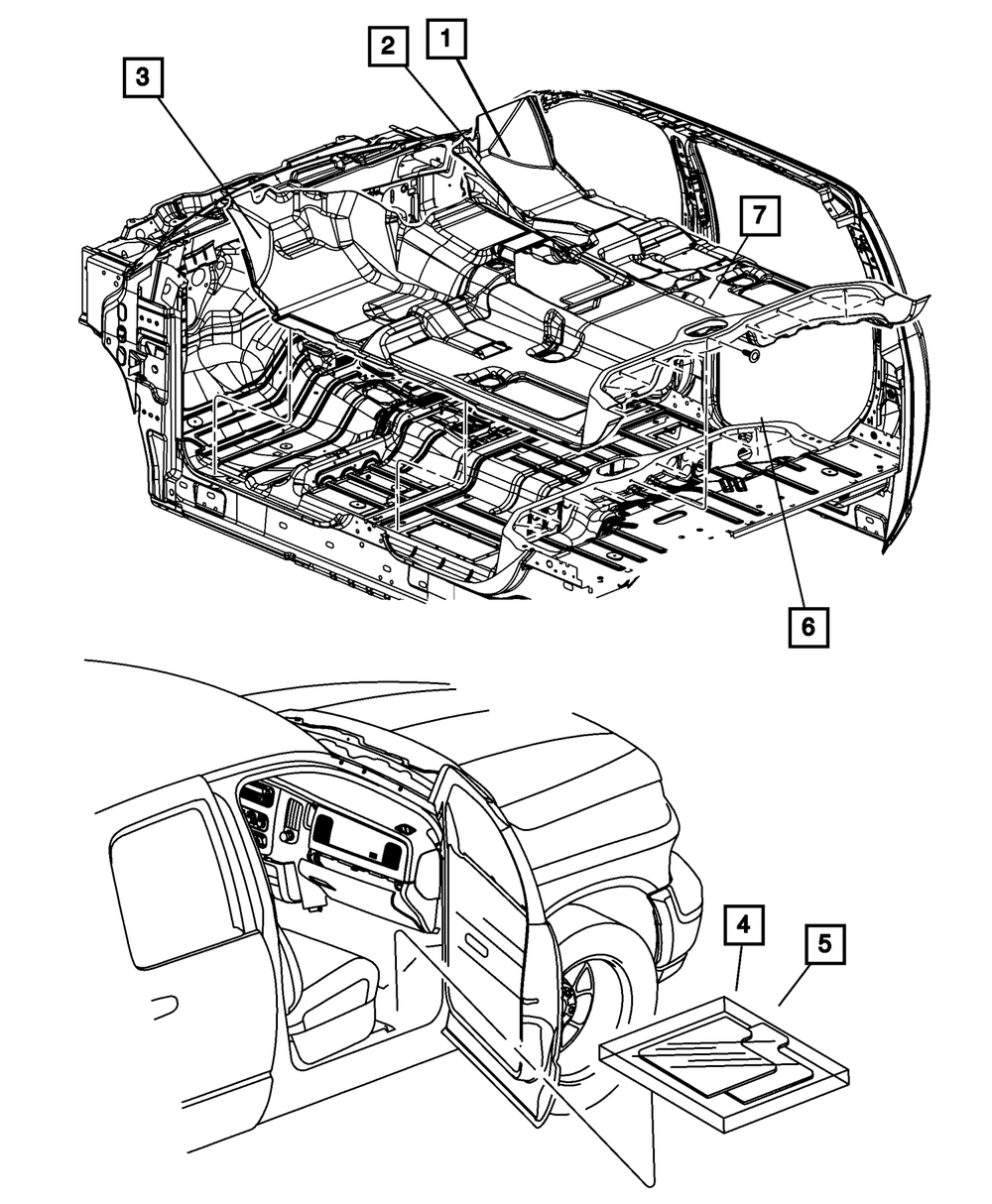 3
2
1
7
6
4
5