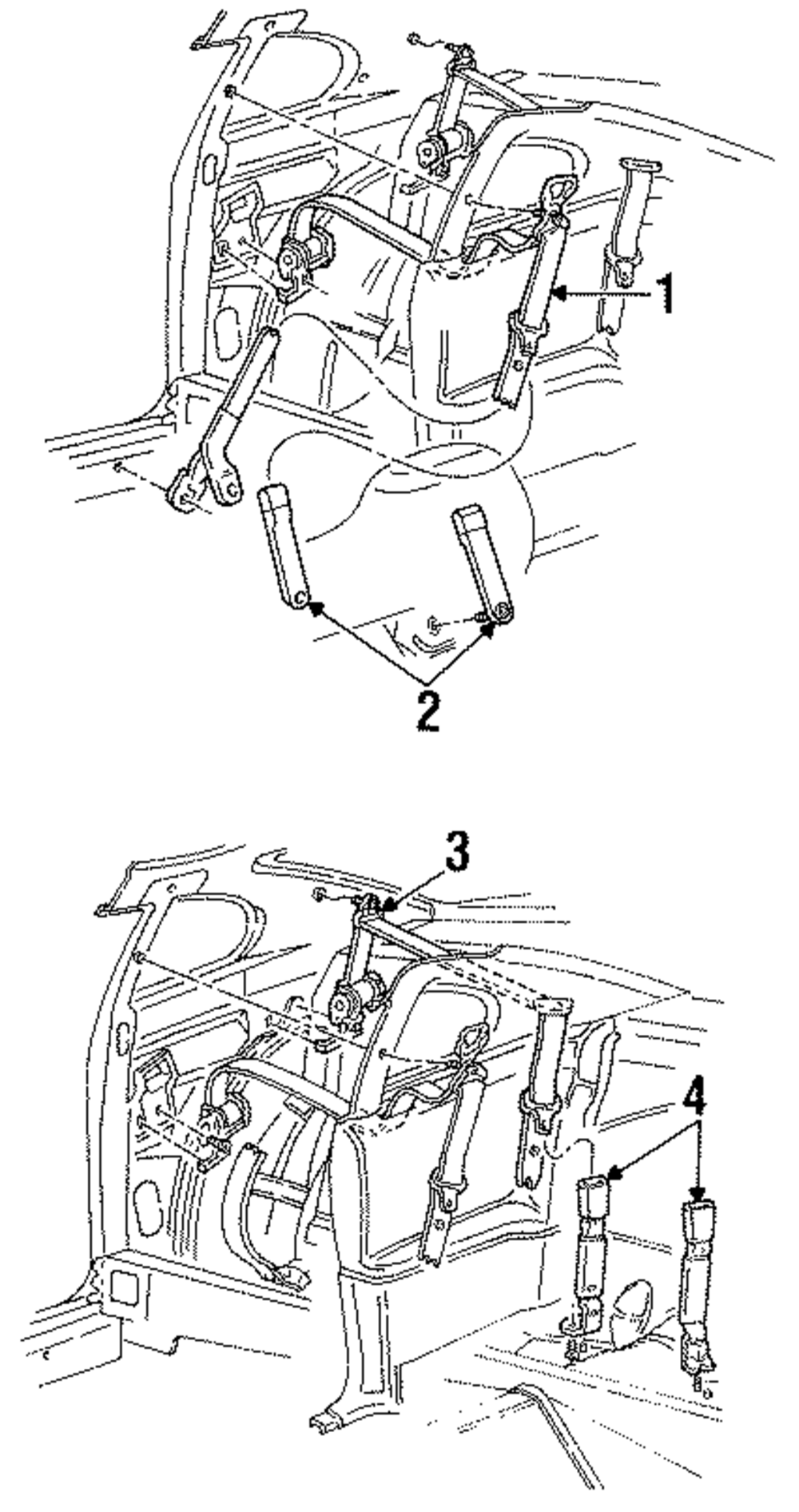 1

2

3

4