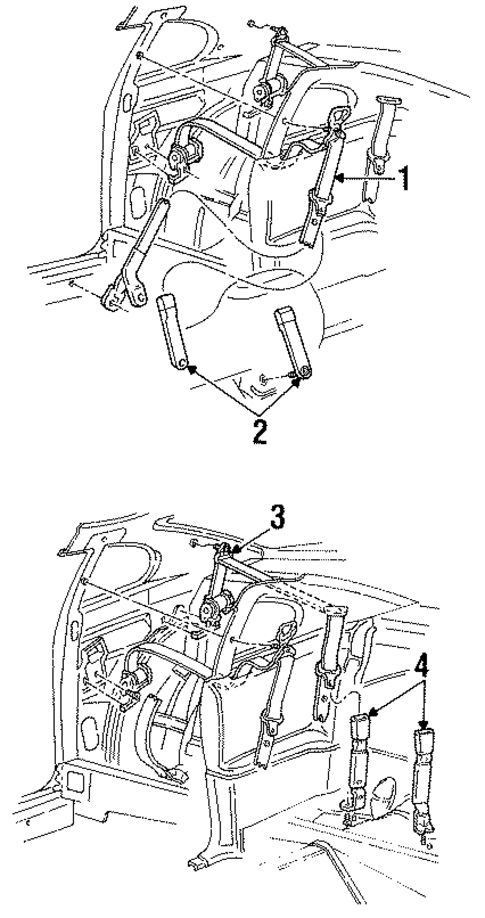 1
2
3
4