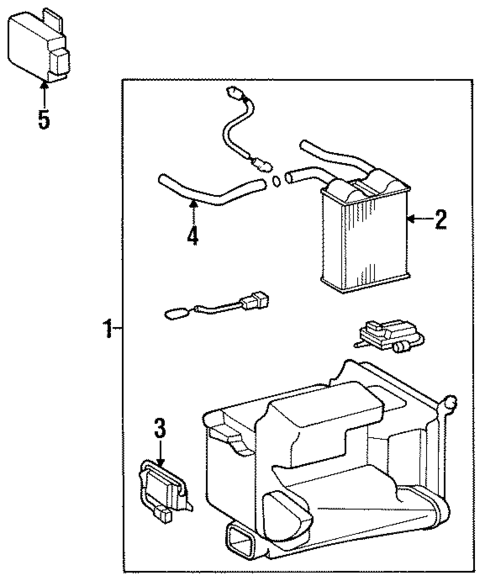 5
4
2
1
3