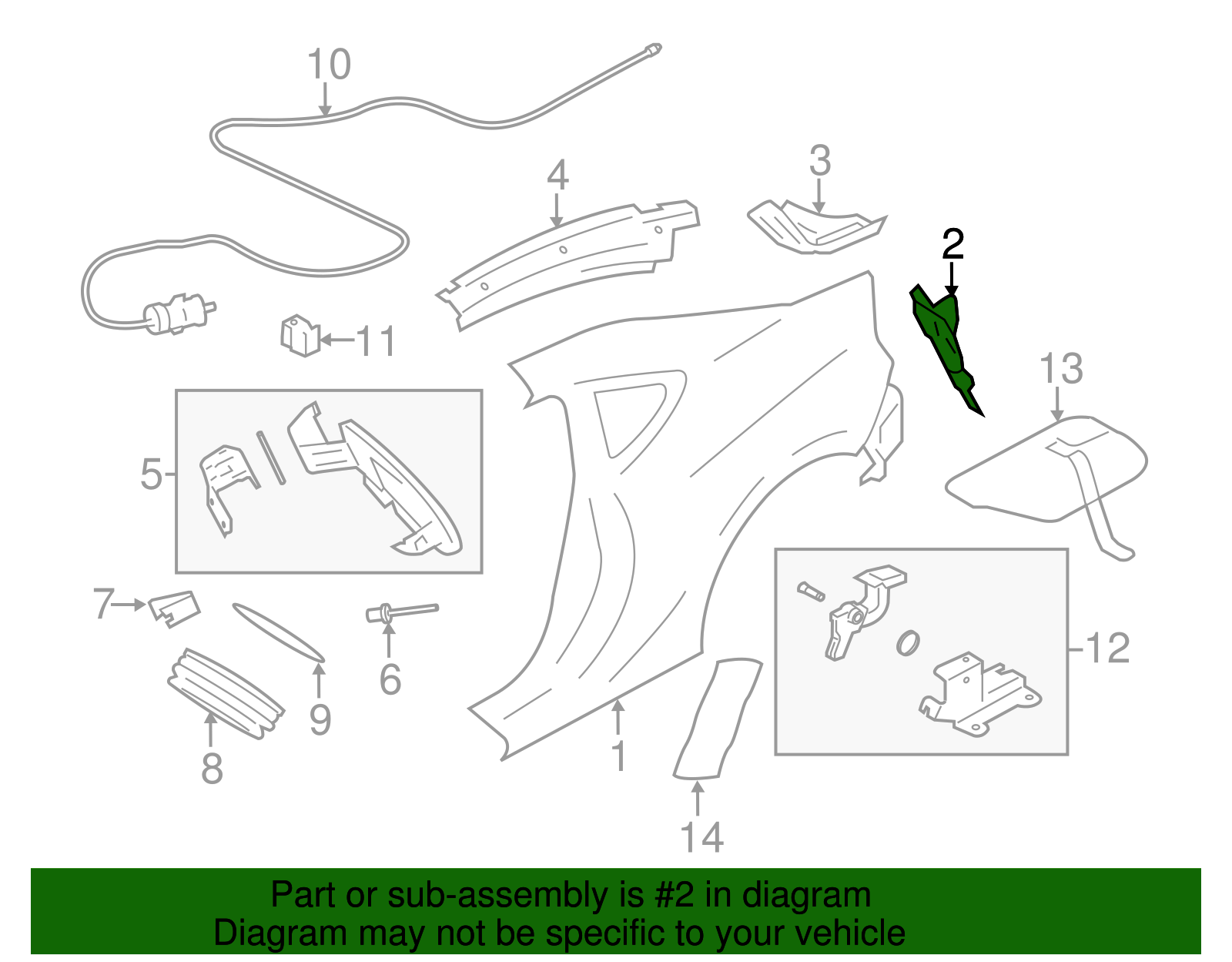 10

4

3

2

11

13

5

7

6

9

8

1

12

14

Part or sub-assembly is #2 in diagram
Diagram may not be specific to your vehicle