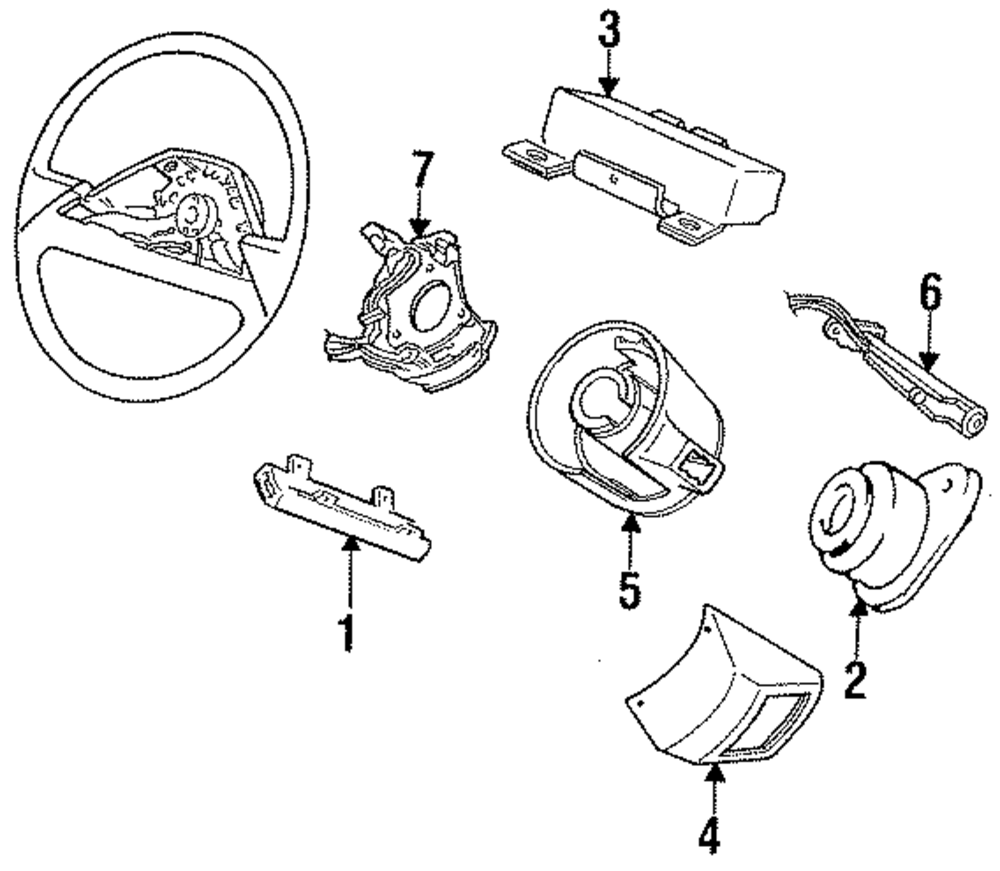 3
7
6
5
1
2
4