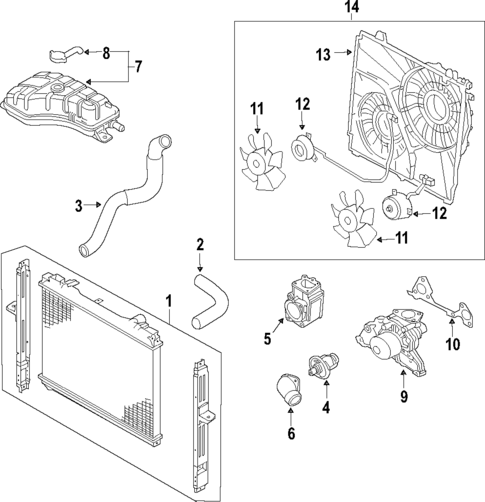 14
8
7
13
11
12
3
12
11
2
1
5
10
4
9
6