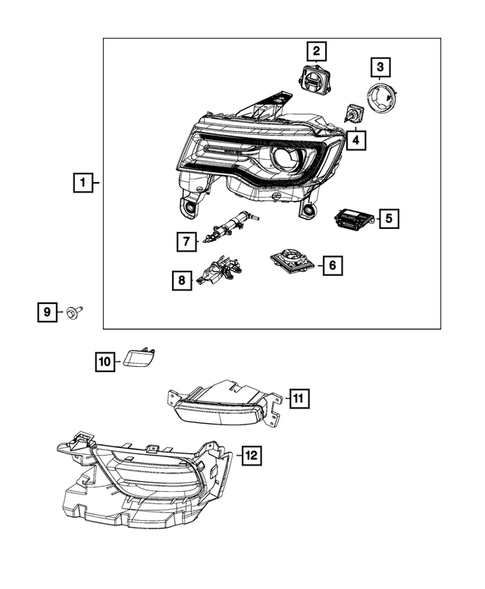 2
3
4
1
5
7
6
8
9
10
11
12