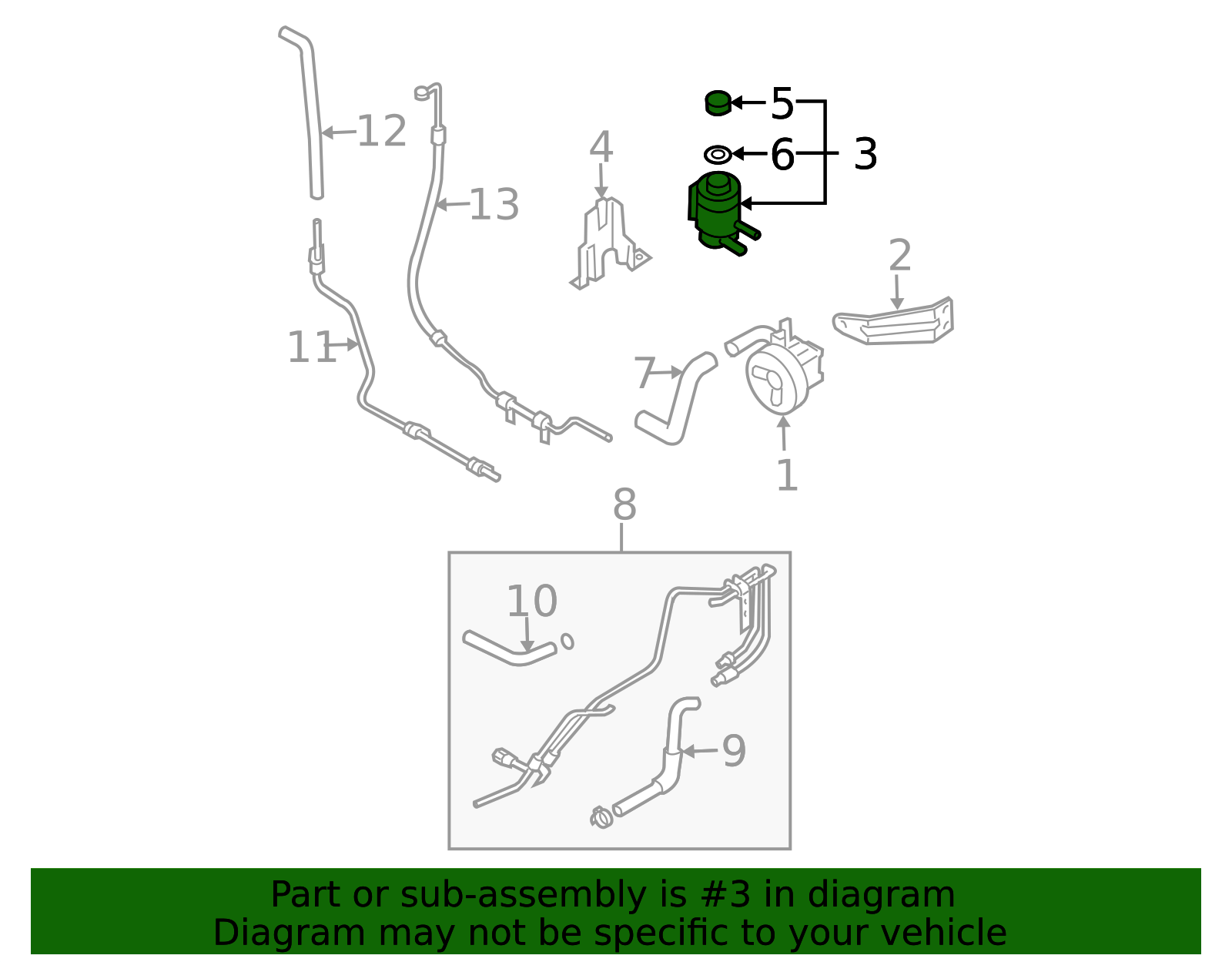 12
13
4
5
6
3
2
11
7
1
8
10
9

Part or sub-assembly is #3 in diagram
Diagram may not be specific to your vehicle