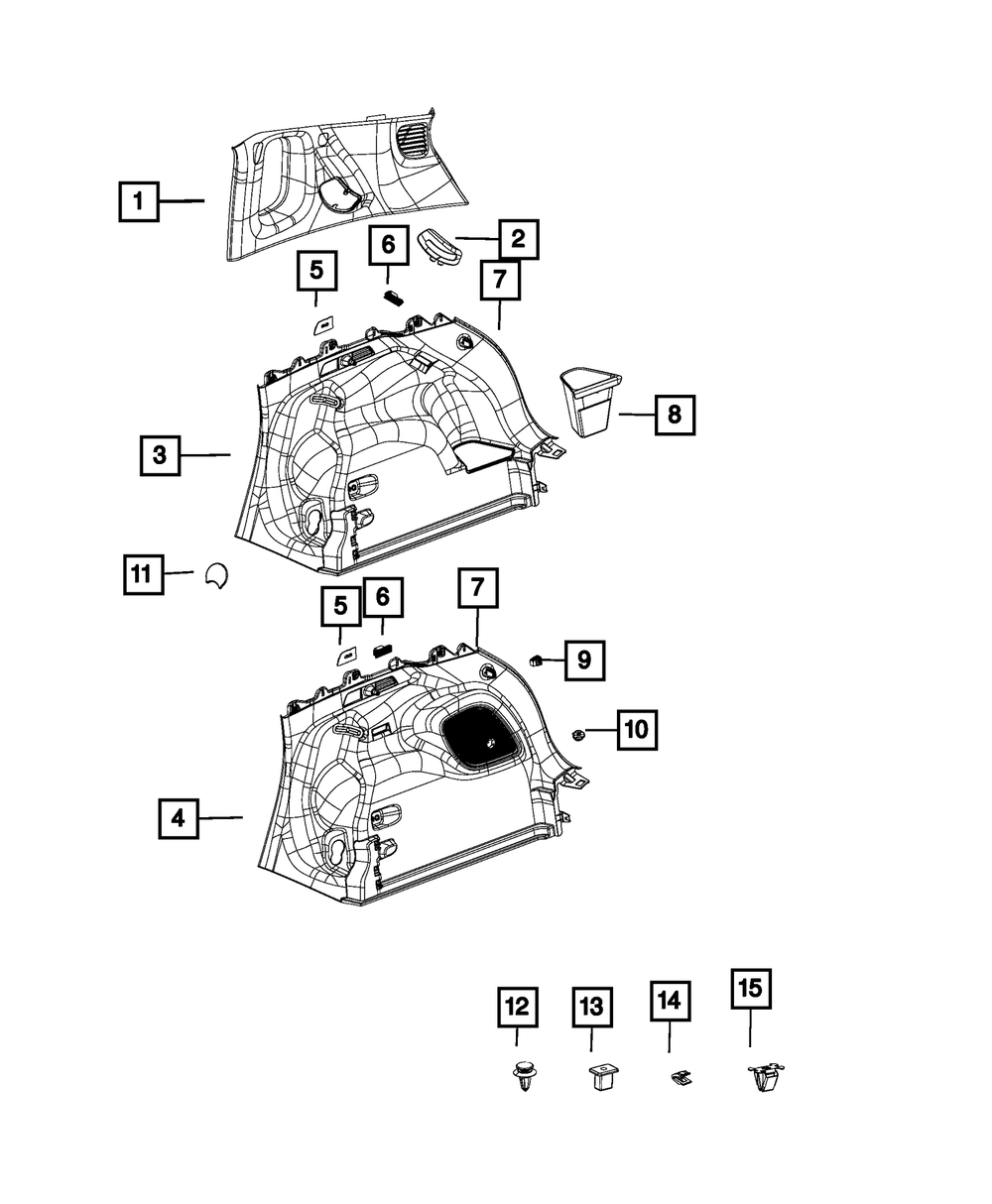 1
6
2
5
7
8
3
11
5
6
7
9
10
4
12
13
14
15