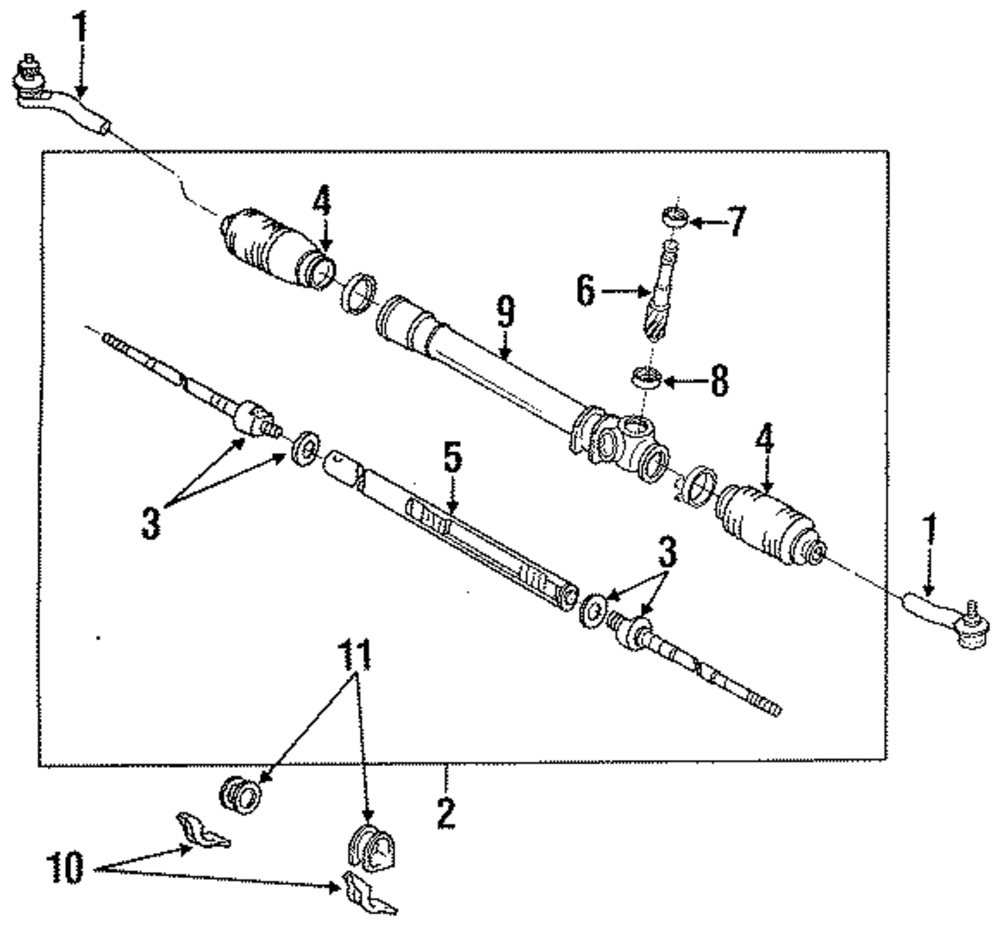 1
4
7
6
9
8
4
3
5
1
3
11
2
10