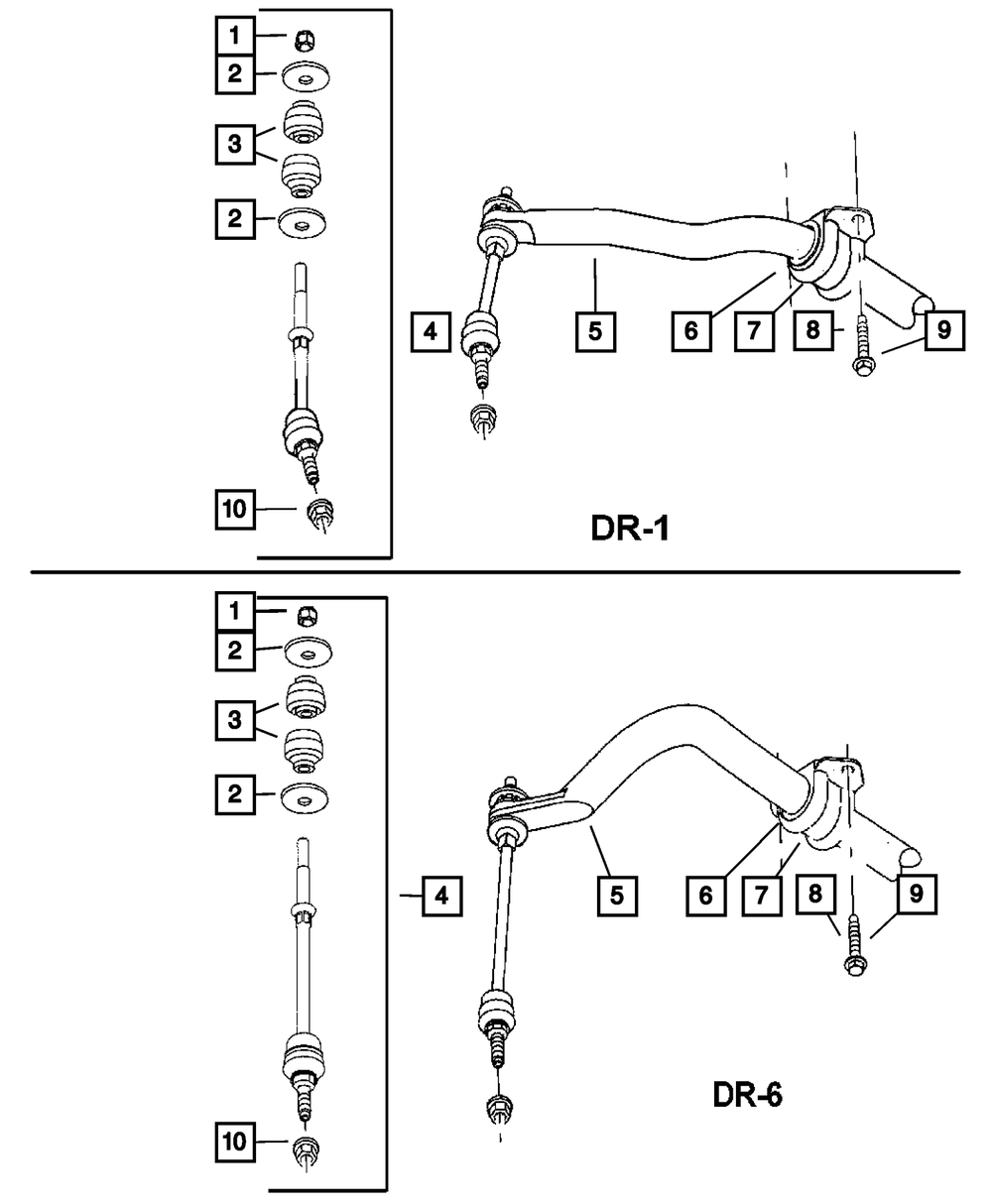 1
2
3
2
10
4
5
6
7
8
9
DR-1

1
2
3
2
10
4
5
6
7
8
9
DR-6