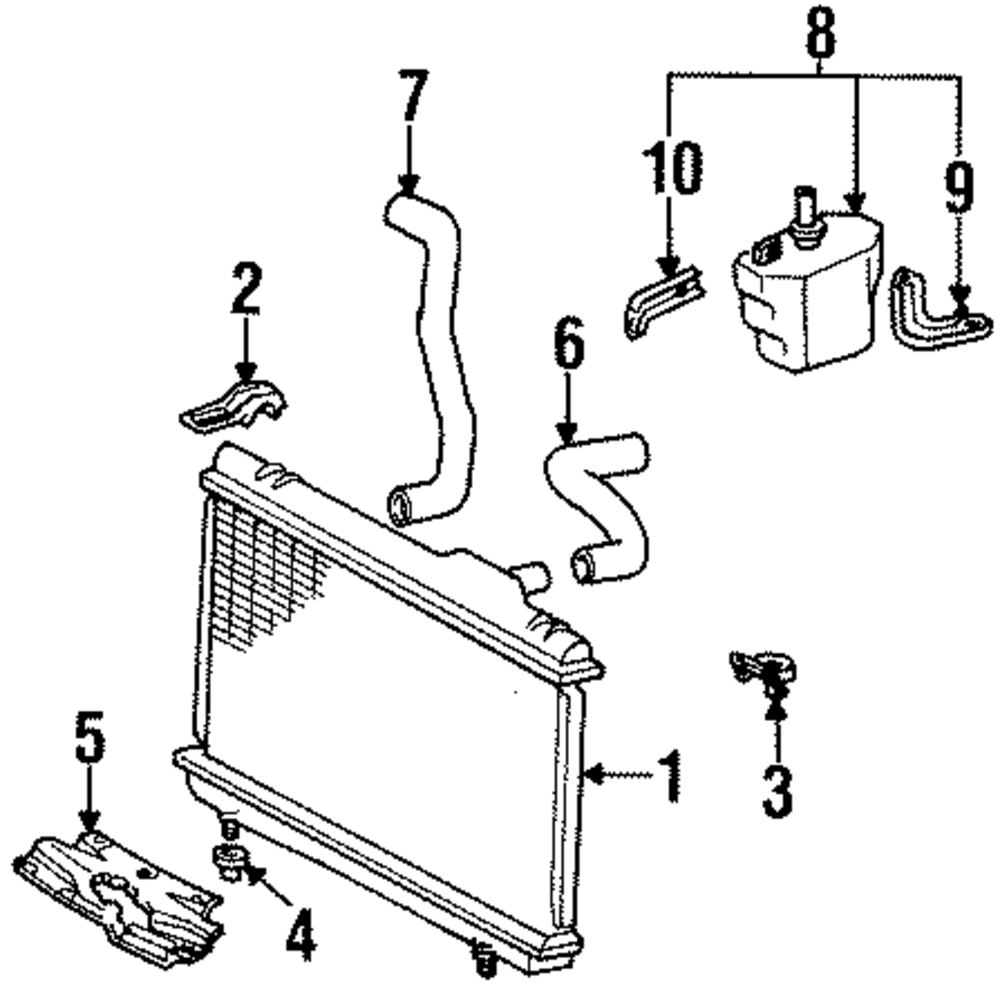 8
7
10
9
2
6
5
1
3
4