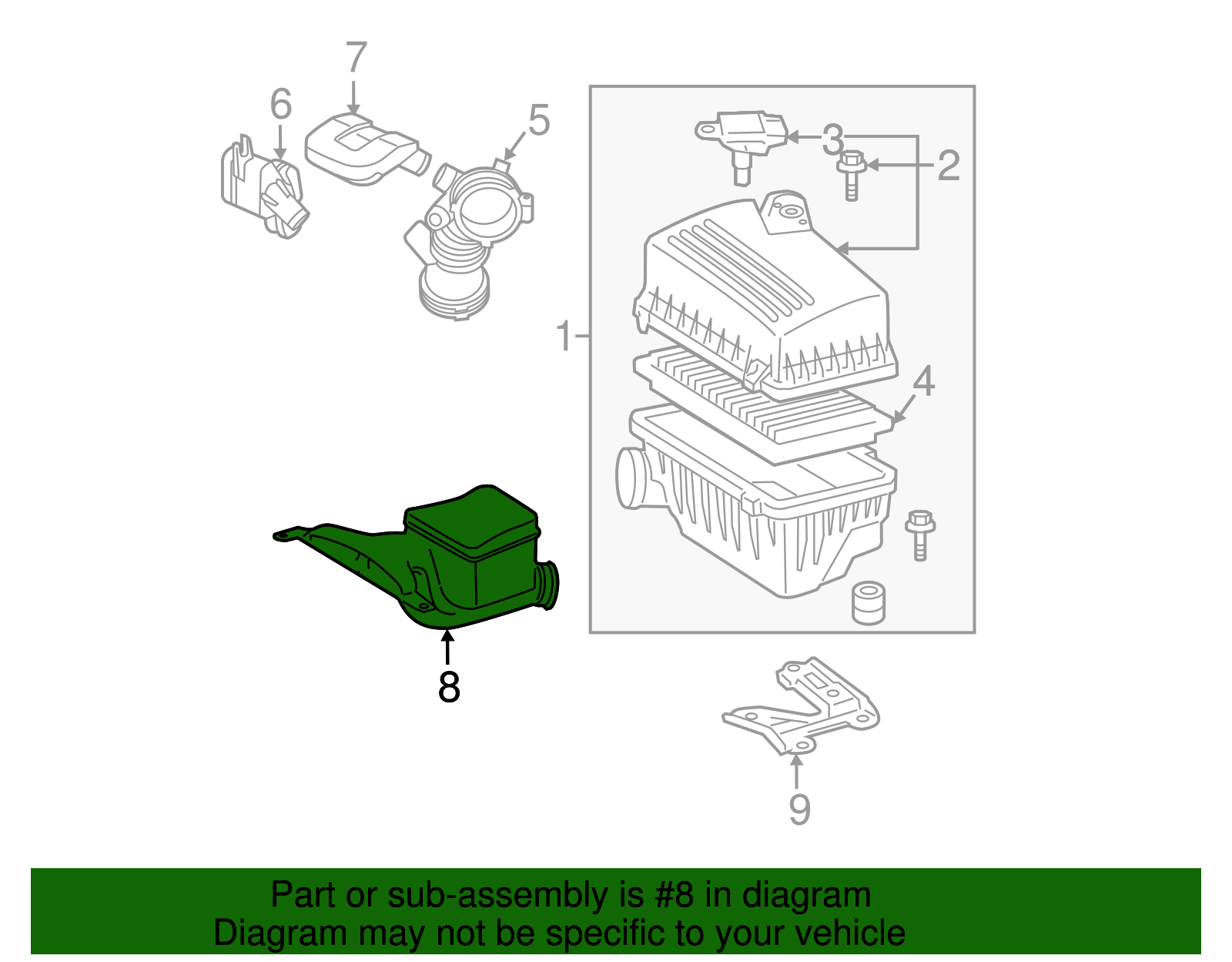 7
6
5
3
2
1
4
8
9

Part or sub-assembly is #8 in diagram
Diagram may not be specific to your vehicle