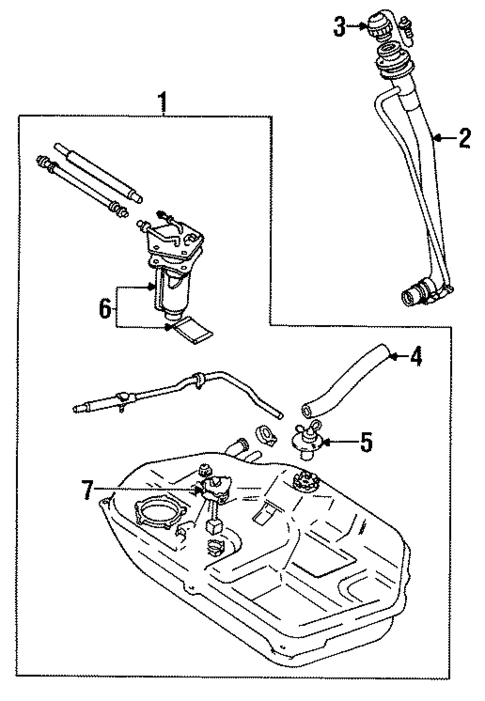 3
1
2
6
4
5
7