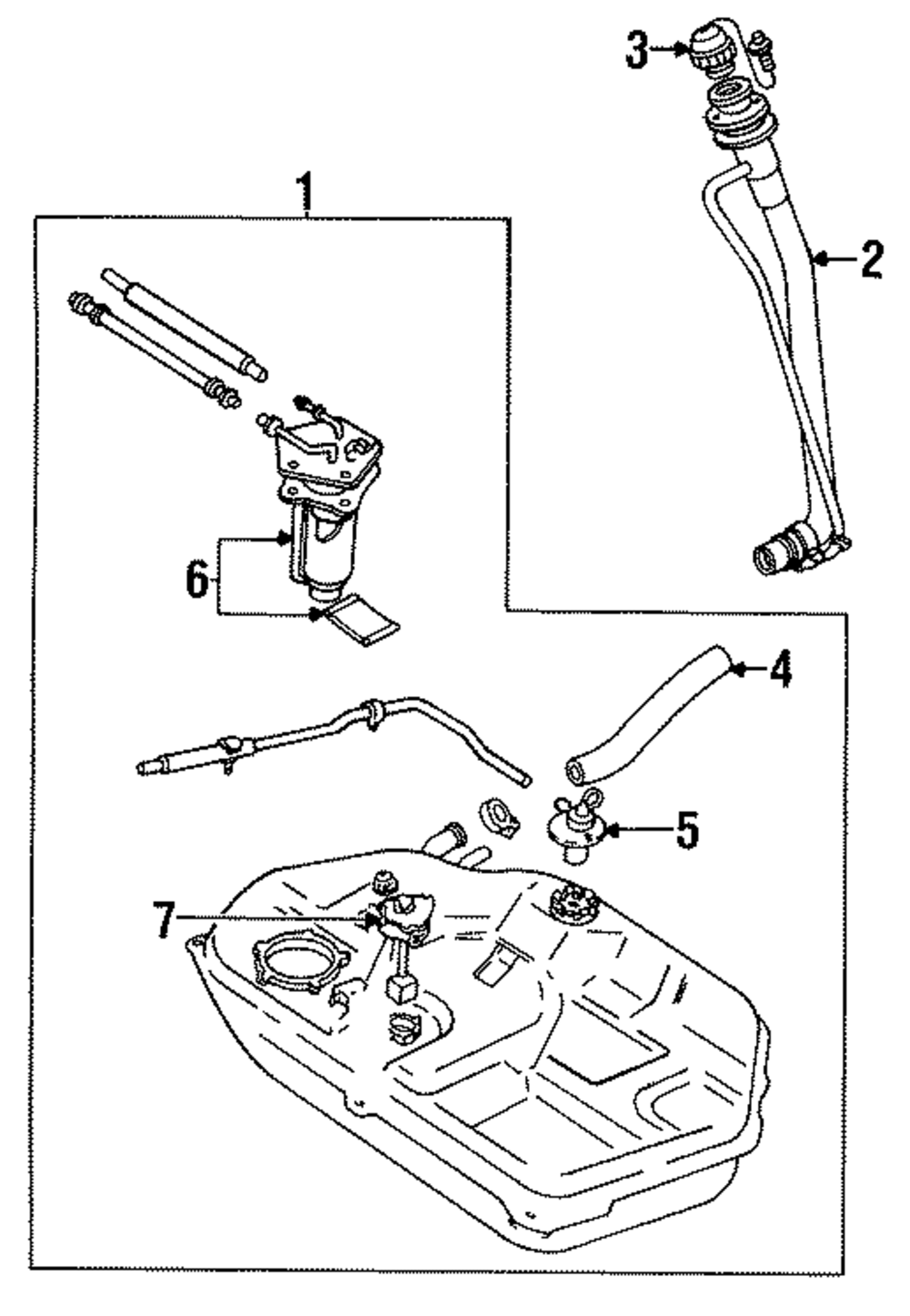 3
1
2
6
4
5
7