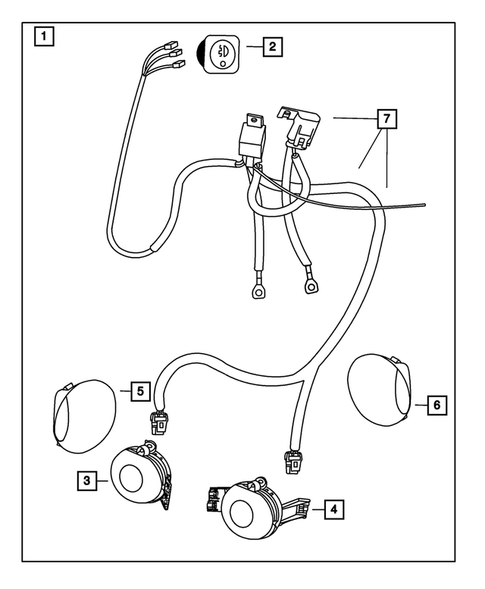 1
2
7
5
6
3
4