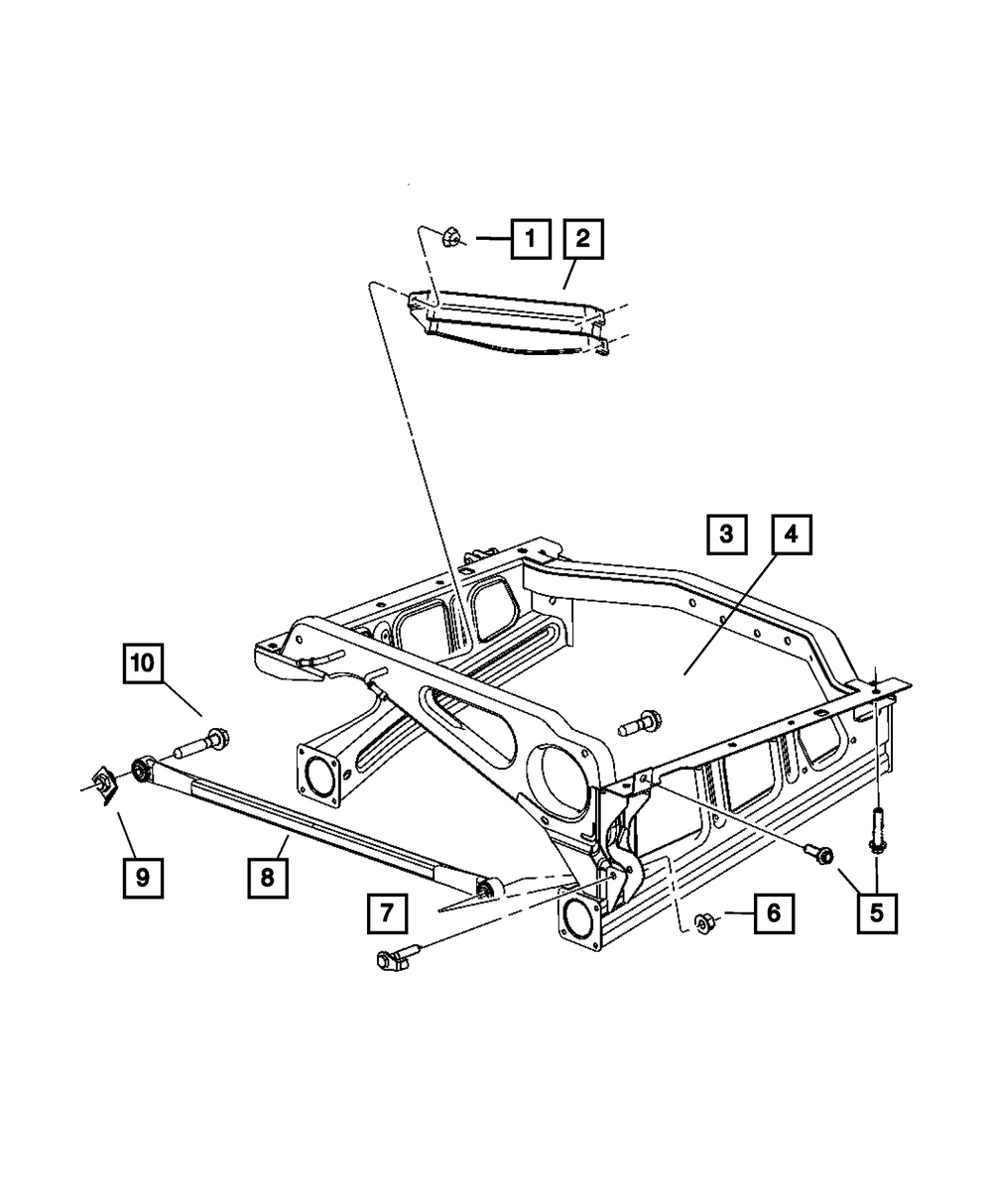 1
2
3
4
10
9
8
7
6
5