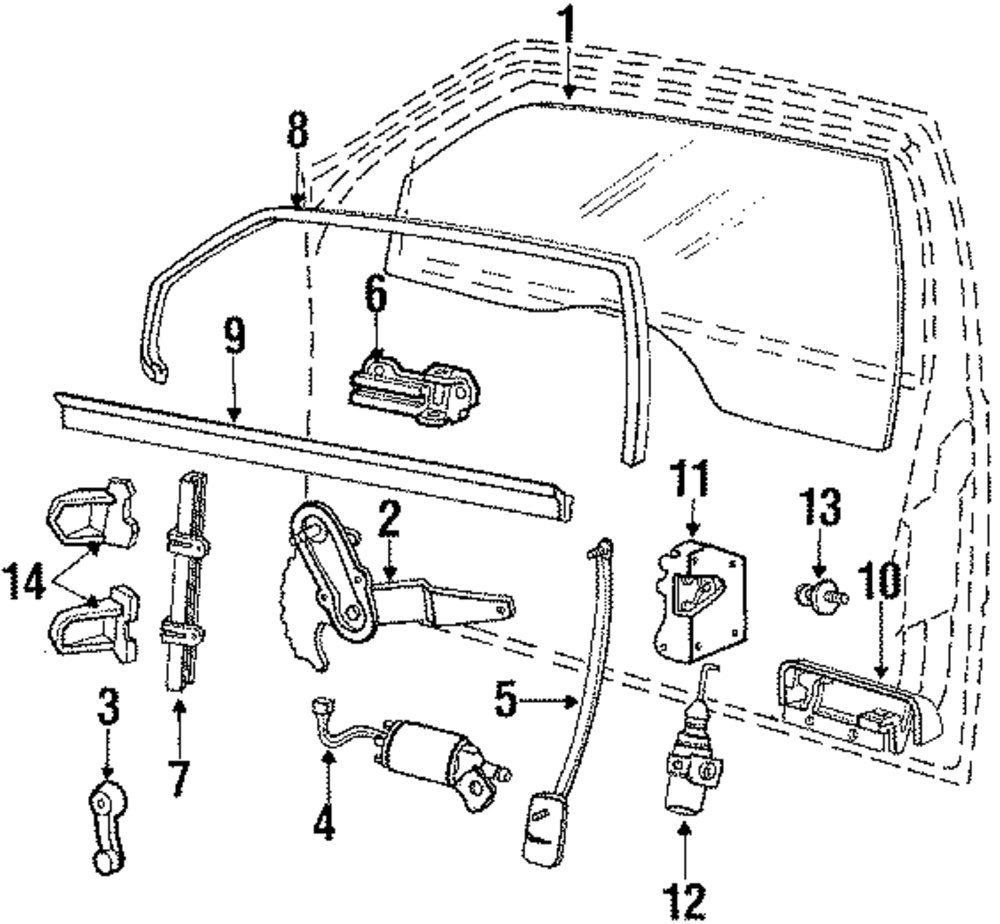 1
8
6
9
11
13
10
14
2
5
3
7
4
12