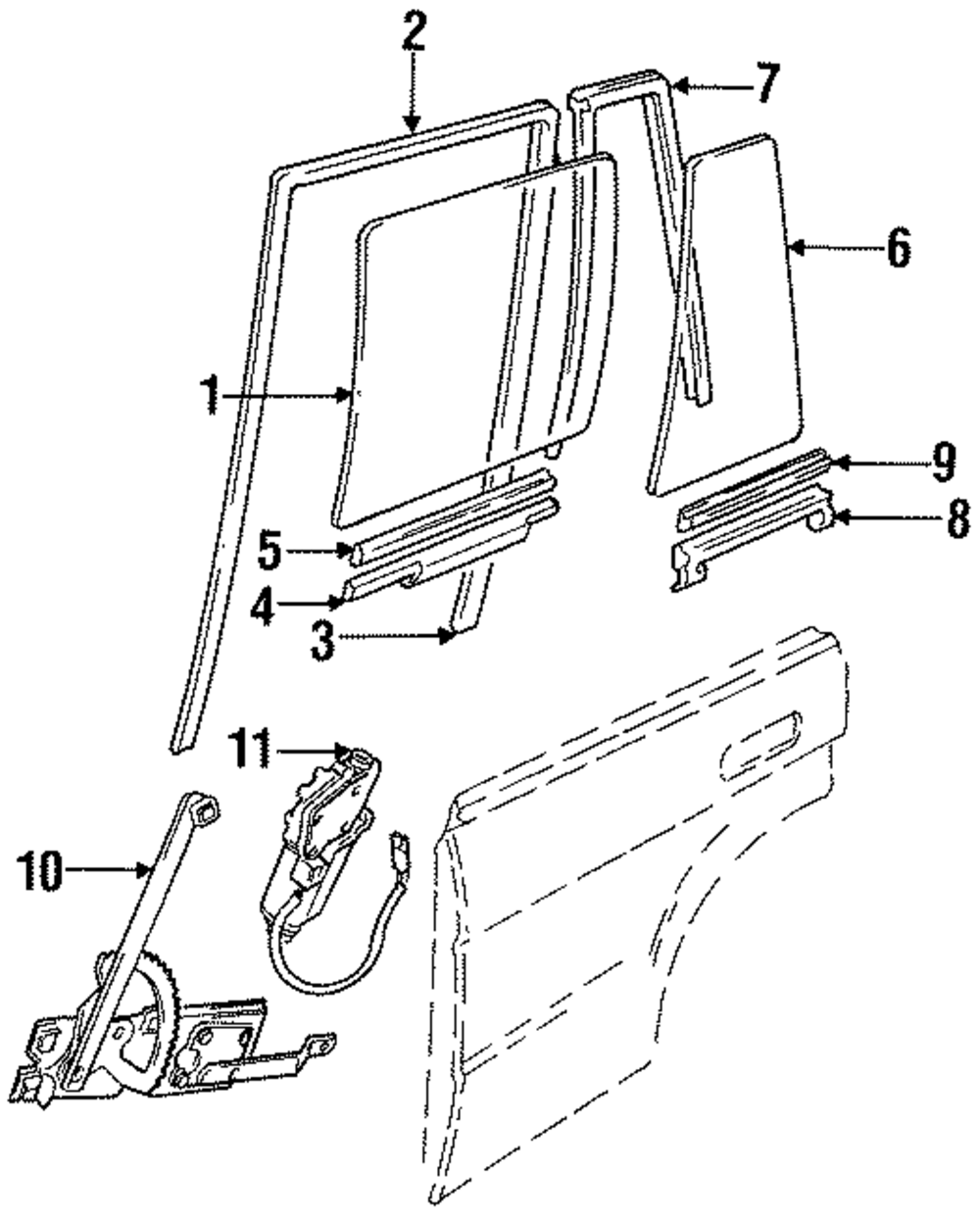 2
7
6
1
9
8
5
4
3
11
10