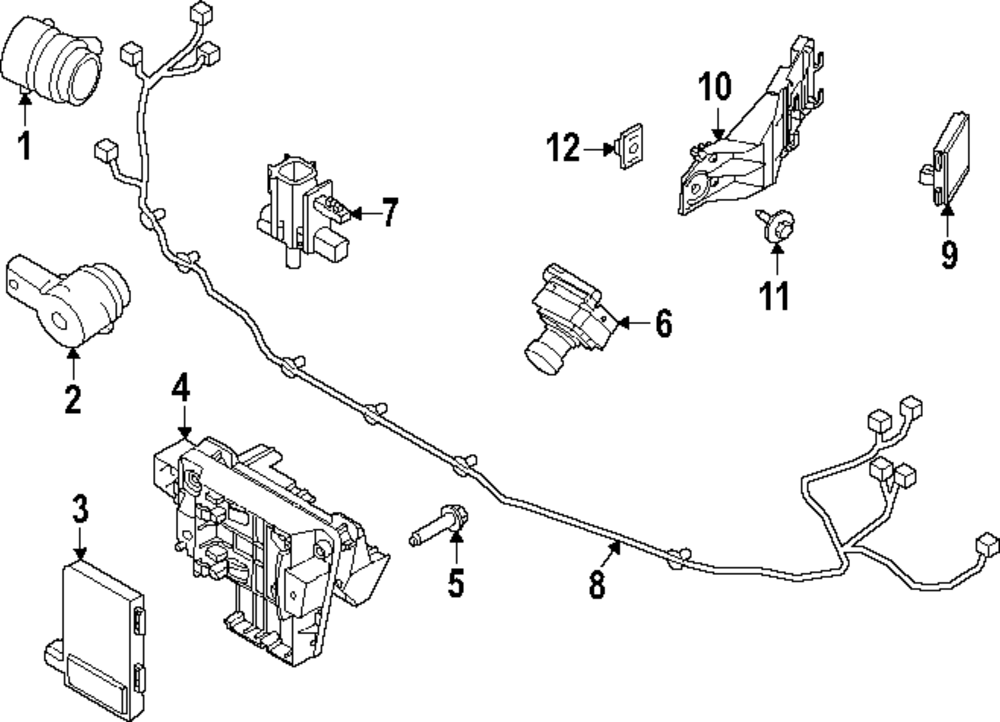 1
10
12
7
9
11
2
6
4
3
5
8