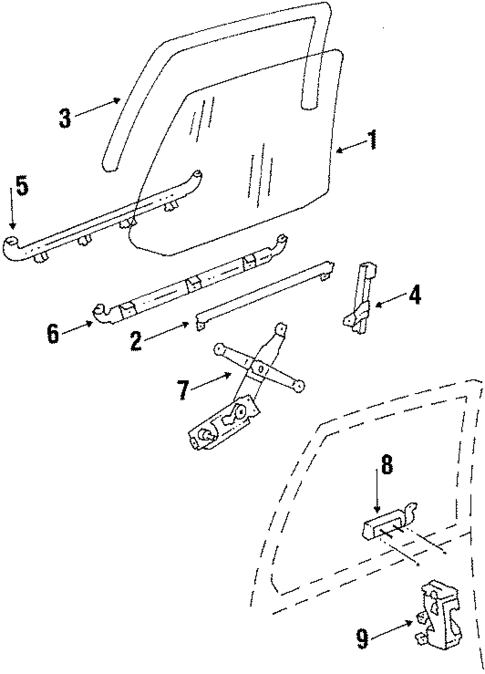 3
1
5
4
6
2
7
8
9