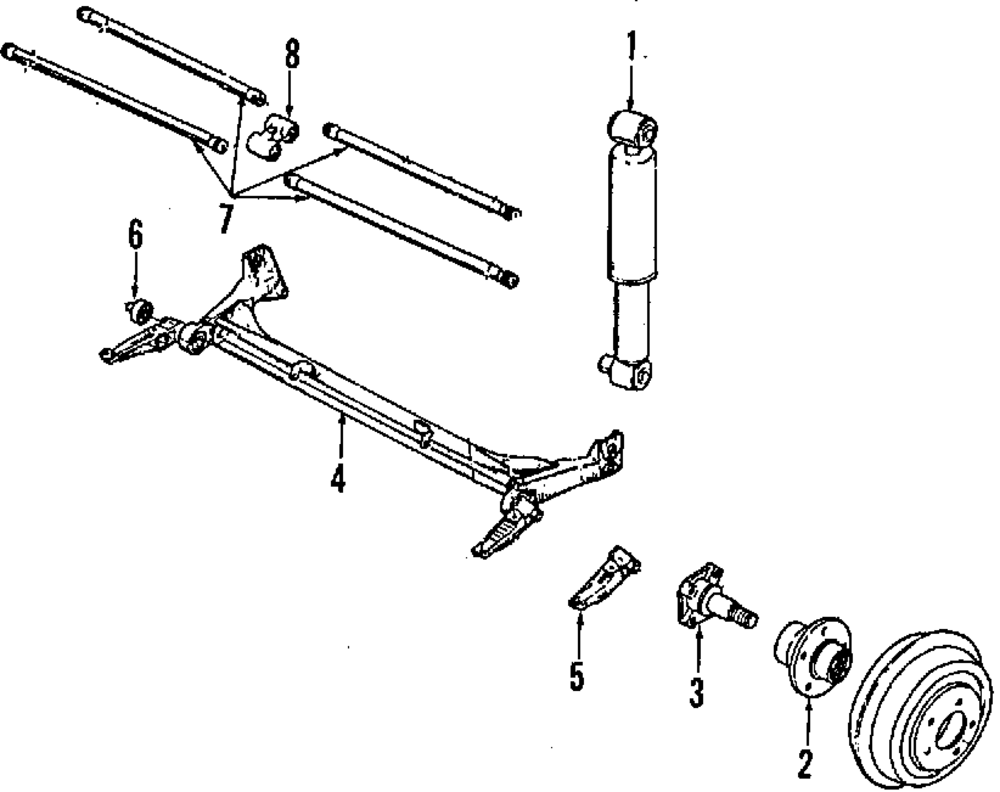 8
1
7
6
4
5
3
2