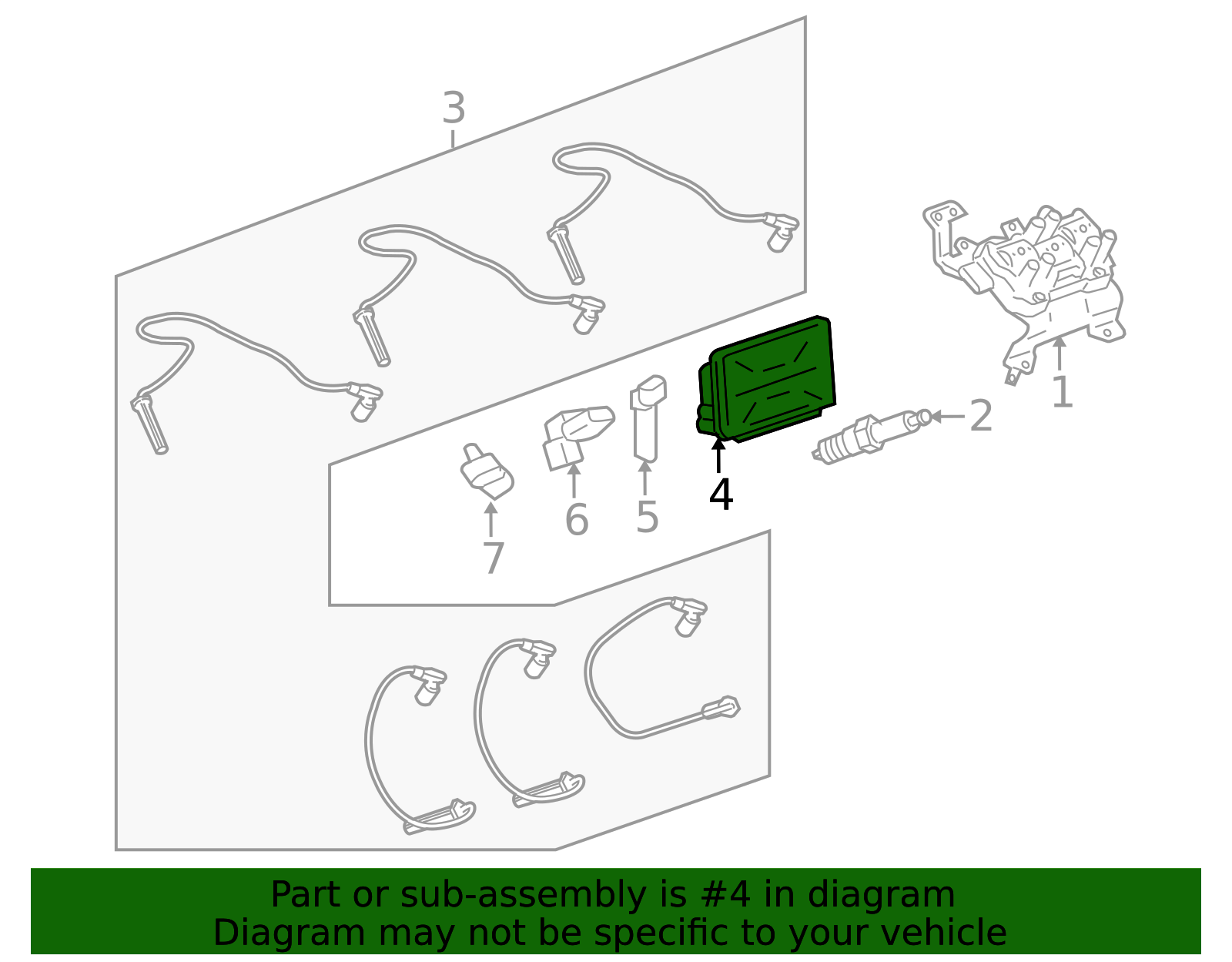 3
1
2
4
5
6
7

Part or sub-assembly is #4 in diagram
Diagram may not be specific to your vehicle