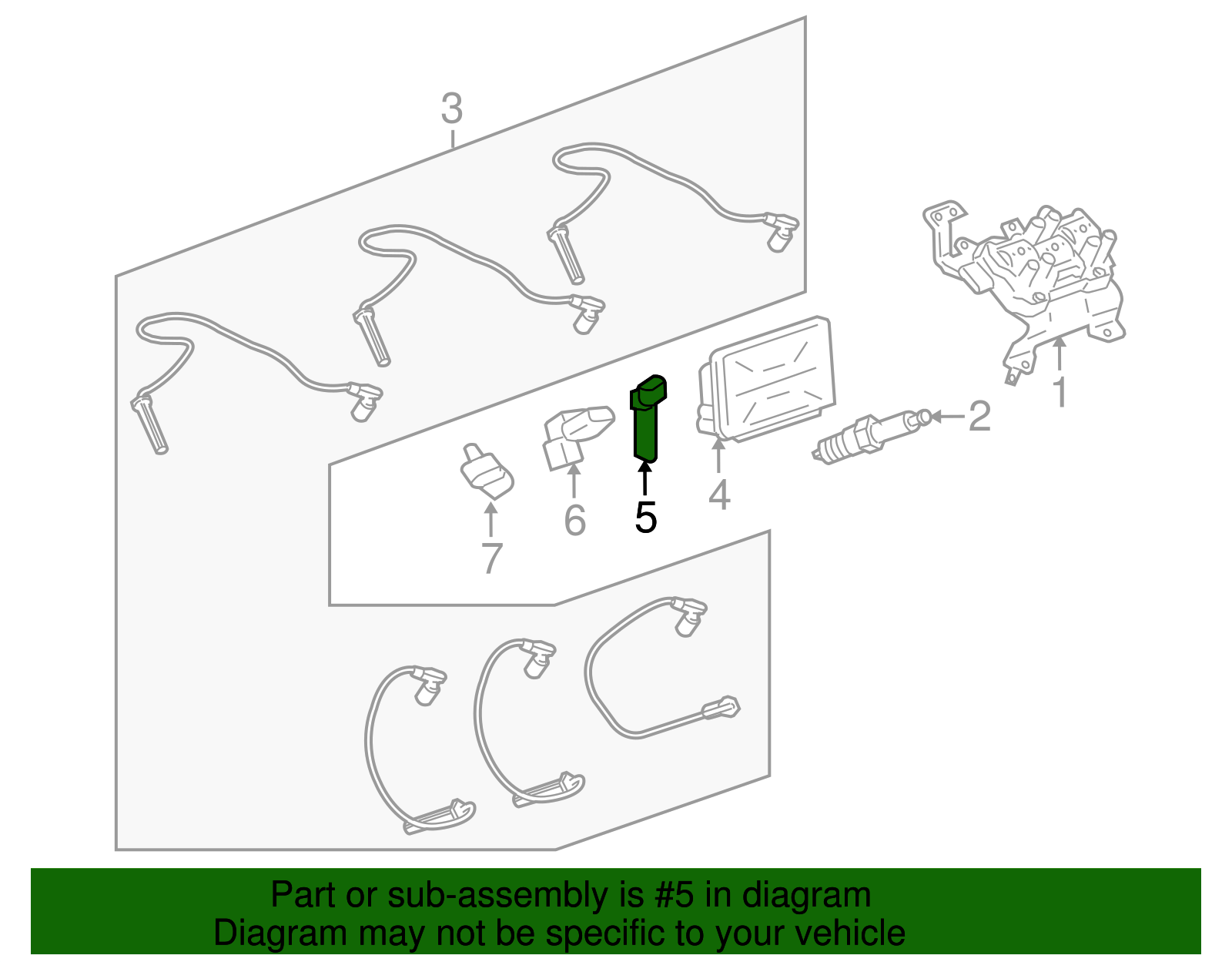 3
1
2
4
5
6
7

Part or sub-assembly is #5 in diagram
Diagram may not be specific to your vehicle